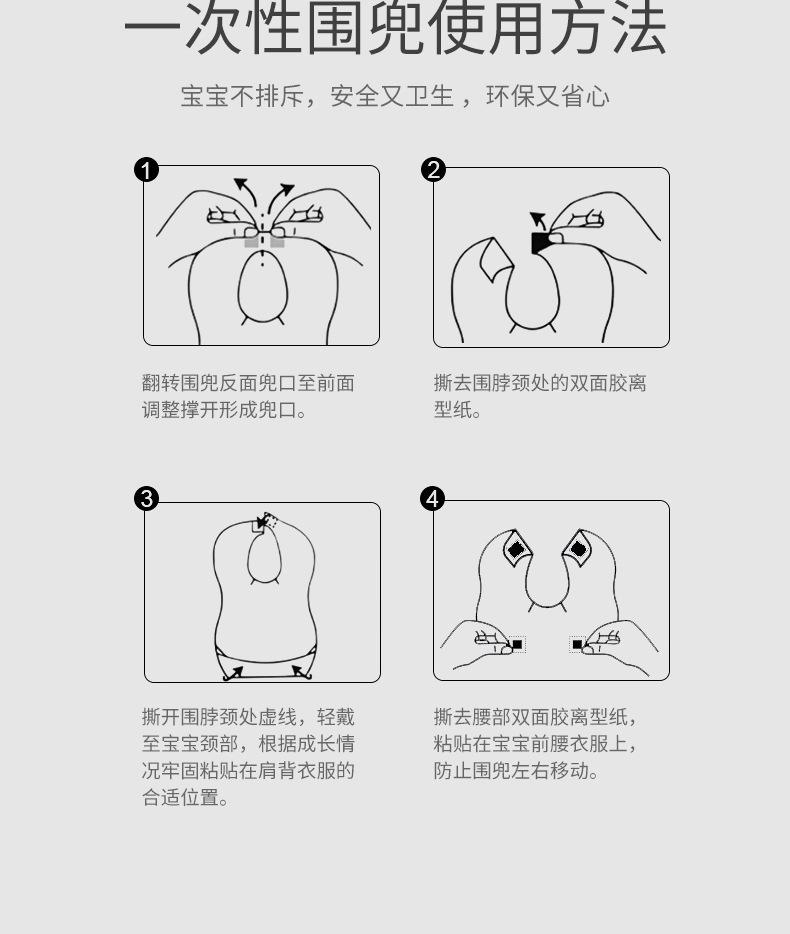 一次性围兜使用方法

宝宝不排斥，安全又卫生，环保又省心

1

翻转围兜反面兜口至前面调整撑开形成兜口。

2

撕去围脖颈处的双面胶离型纸。

3

撕开围脖颈处虚线，轻戴至宝宝颈部，根据成长情况牢固粘贴在肩背衣服的合适位置。

4

撕去腰部双面胶离型纸，粘贴在宝宝前腰衣服上，防止围兜左右移动。