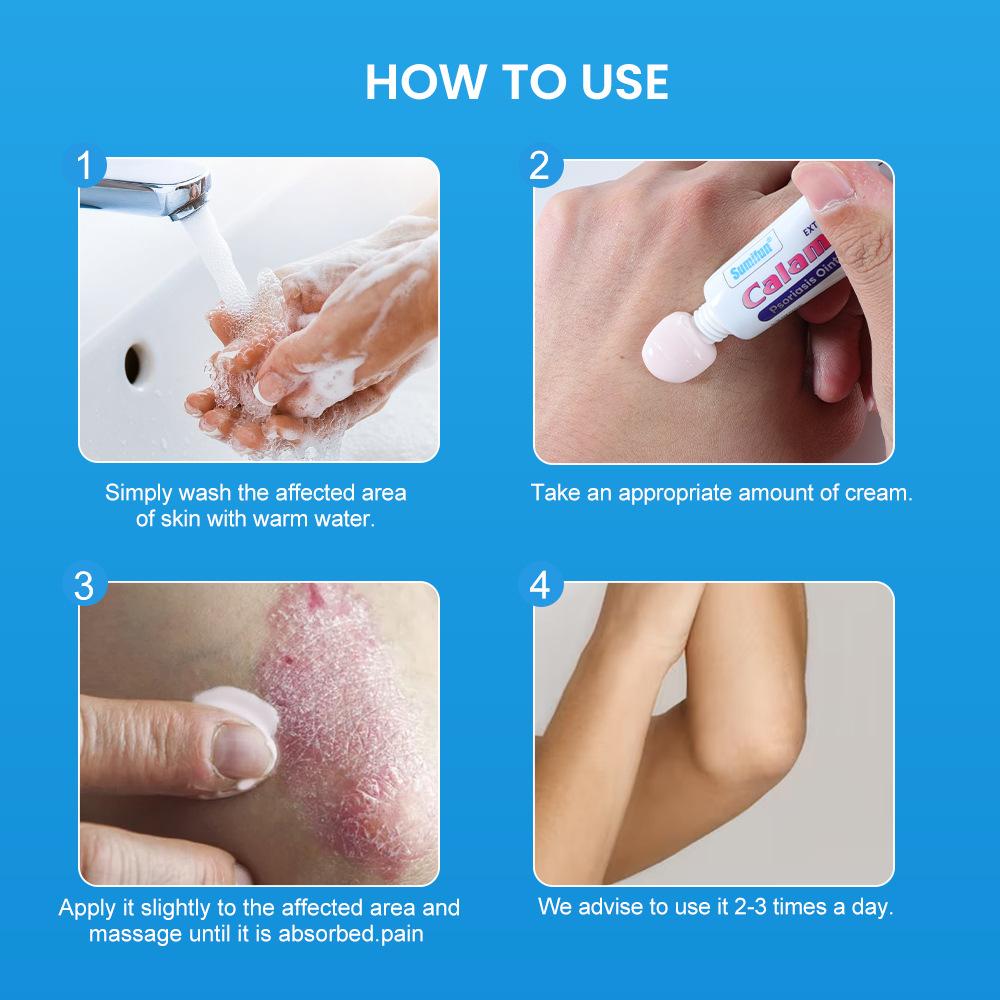 HOW TO USE

1

Simply wash the affected area of skin with warm water.

2

Sumifun EXT Calam Psoriasis Oin

Take an appropriate amount of cream.

3

Apply it slightly to the affected area and massage until it is absorbed.pain

4

We advise to use it 2-3 times a day.