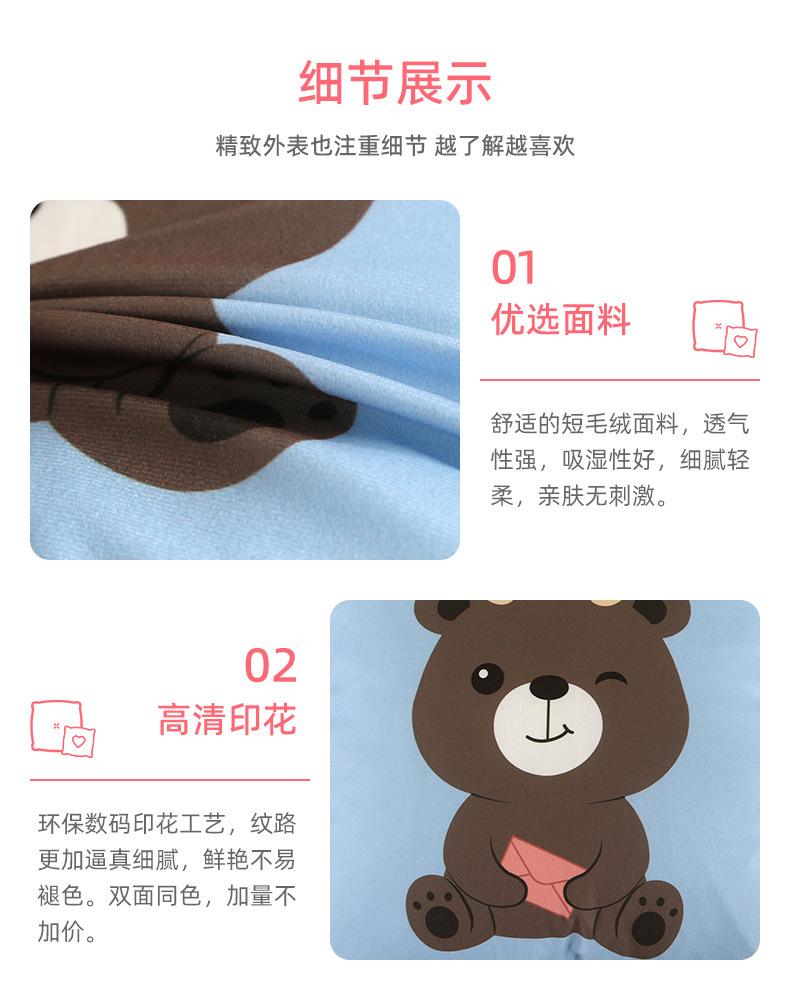 细节展示

精致外表也注重细节 越了解越喜欢

01
优选面料

舒适的短毛绒面料，透气性强，吸湿性好，细腻轻柔，亲肤无刺激。

02
高清印花

环保数码印花工艺，纹路更加逼真细腻，鲜艳不易褪色。双面同色，加量不加价。