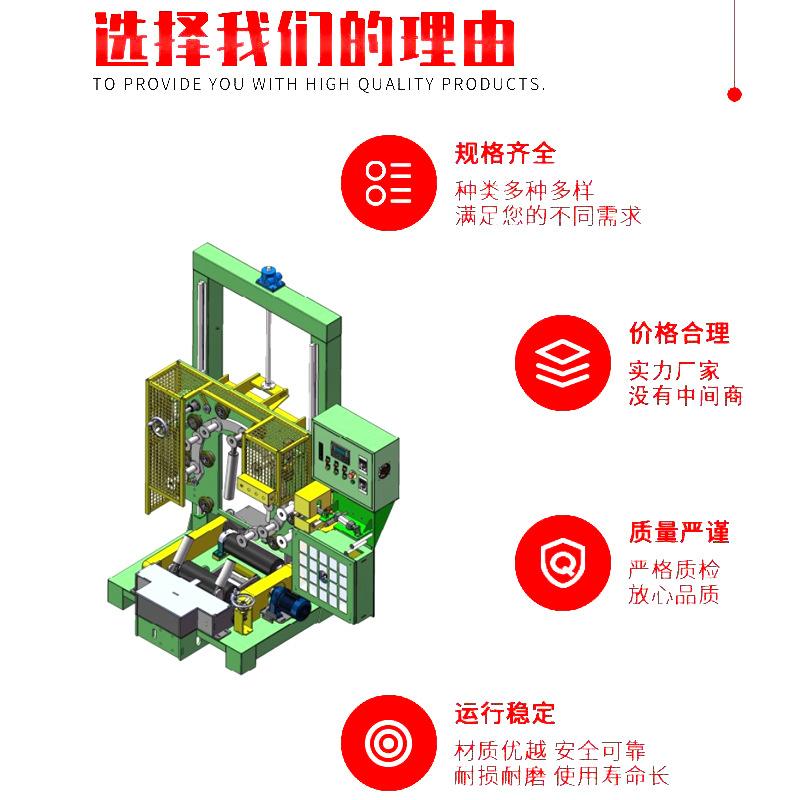 选择我们的理由
TO PROVIDE YOU WITH HIGH QUALITY PRODUCTS.

规格齐全
种类多种多样
满足您的不同需求

价格合理
实力厂家
没有中间商

质量严谨
严格质检
放心品质

运行稳定
材质优越 安全可靠
耐损耐磨 使用寿命长