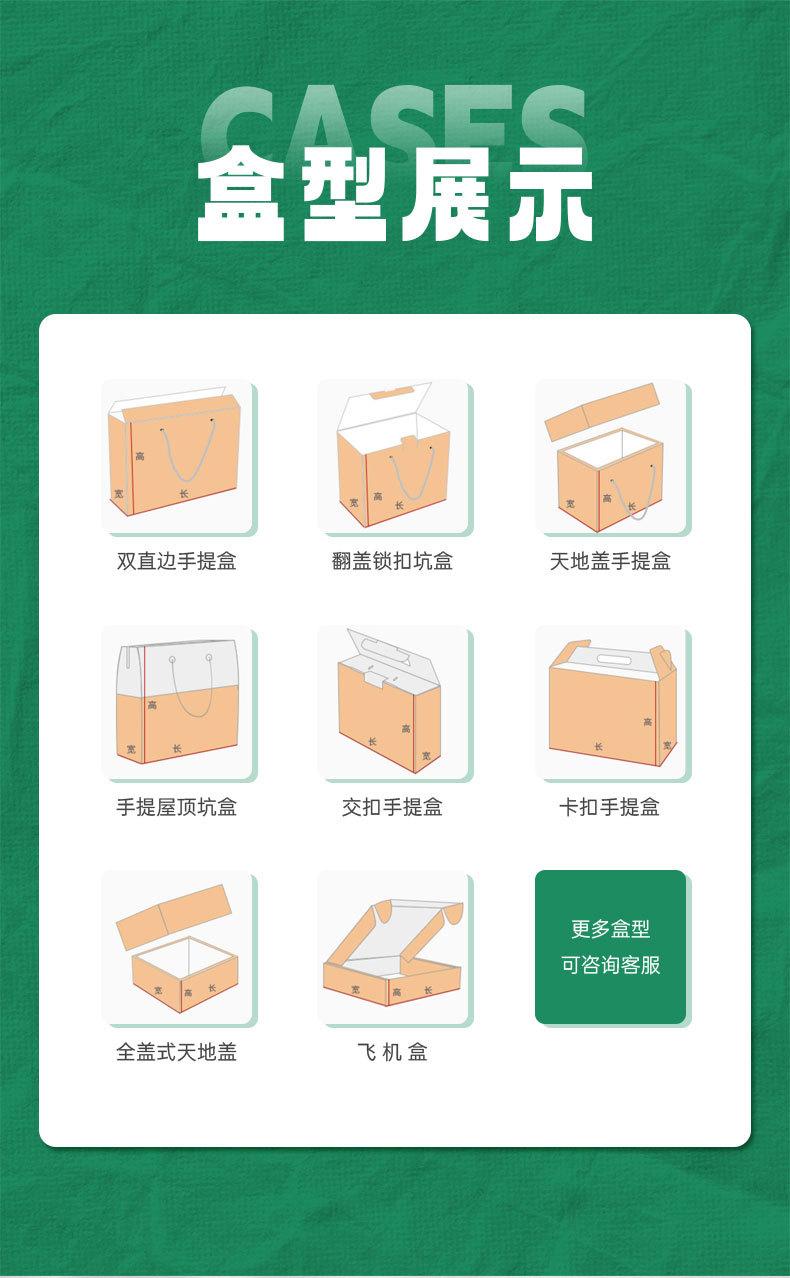 CASES
盒型展示

高
宽 长
双直边手提盒

宽 高 长
翻盖锁扣坑盒

宽 高 长
天地盖手提盒

高
宽 长
手提屋顶坑盒

长 高 宽
交扣手提盒

高
长 宽
卡扣手提盒

宽 高 长
全盖式天地盖

宽 高 长
飞 机 盒

更多盒型
可咨询客服