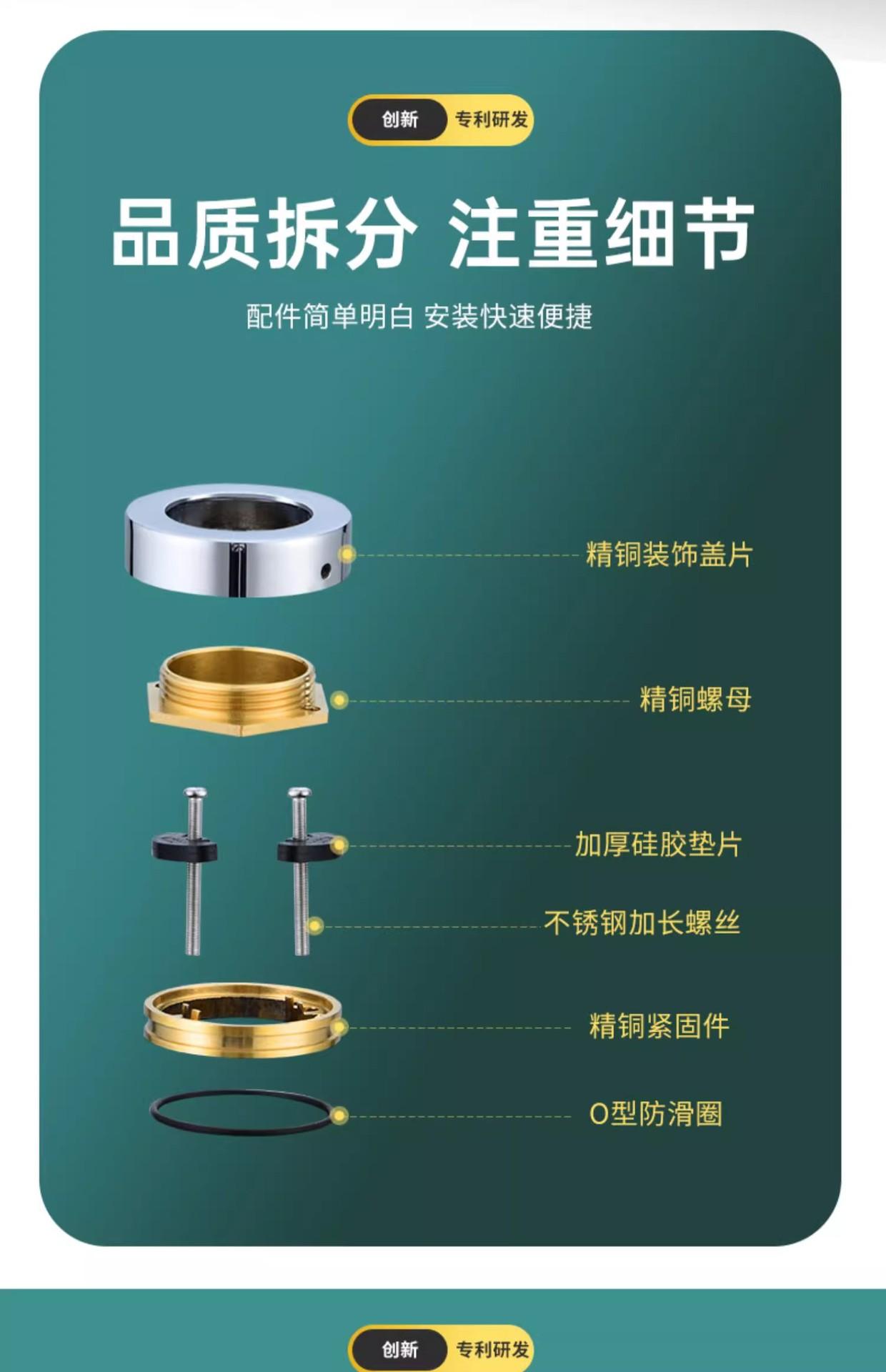 创新 专利研发

品质拆分 注重细节

配件简单明白 安装快速便捷

精铜装饰盖片

精铜螺母

加厚硅胶垫片

不锈钢加长螺丝

精铜紧固件

O型防滑圈

创新 专利研发