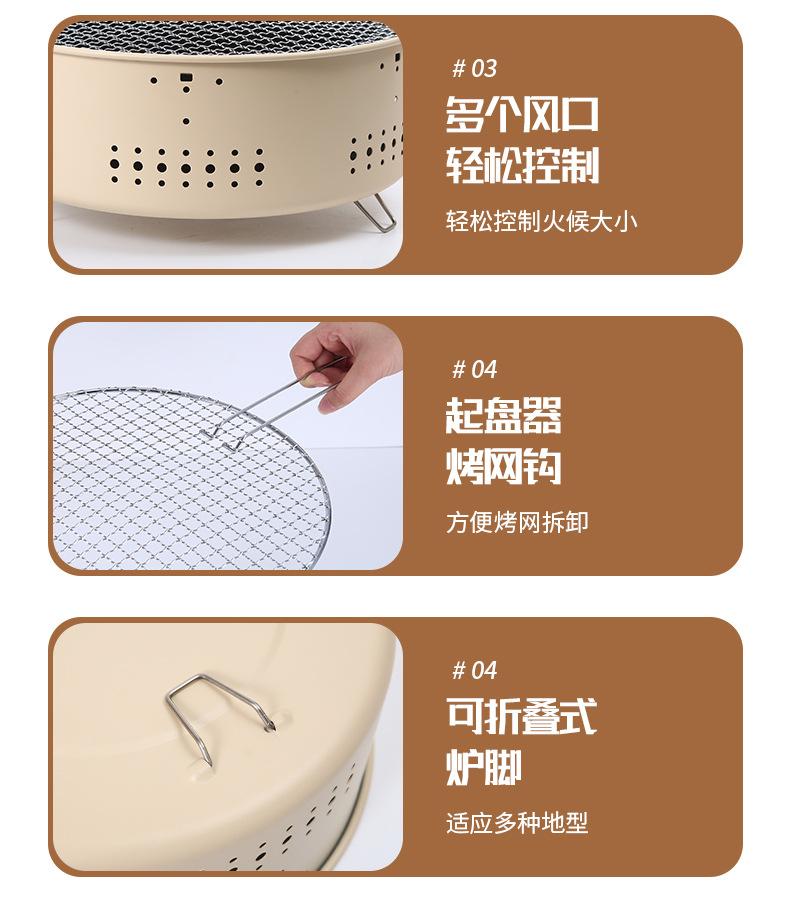 # 03
多个风口
轻松控制

轻松控制火候大小

# 04
起盘器
烤网钩

方便烤网拆卸

# 04
可折叠式
炉脚

适应多种地型