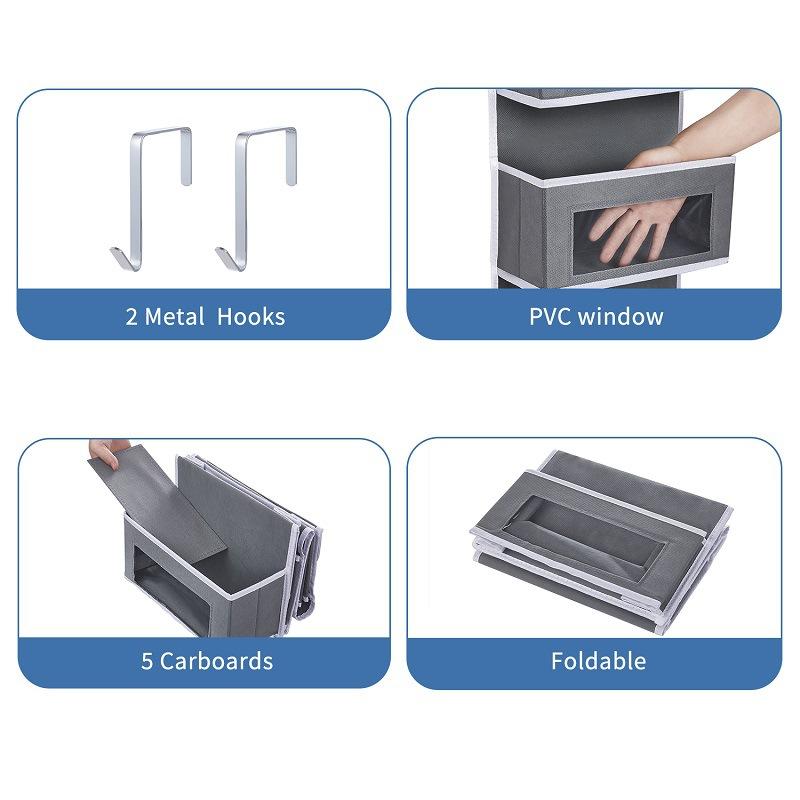 2 Metal Hooks

PVC window

5 Carboards

Foldable