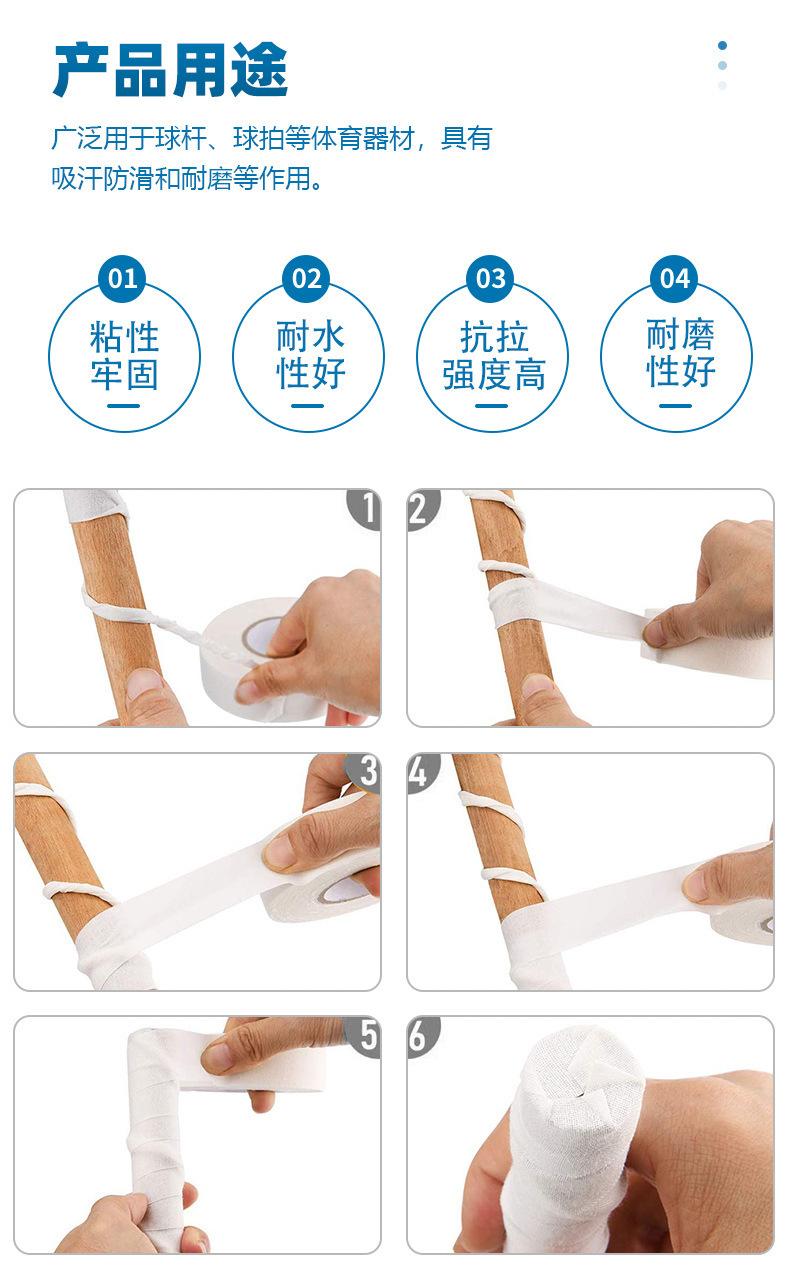 产品用途

广泛用于球杆、球拍等体育器材，具有吸汗防滑和耐磨等作用。

01
粘性牢固

02
耐水性好

03
抗拉强度高

04
耐磨性好

1

2

3

4

5

6