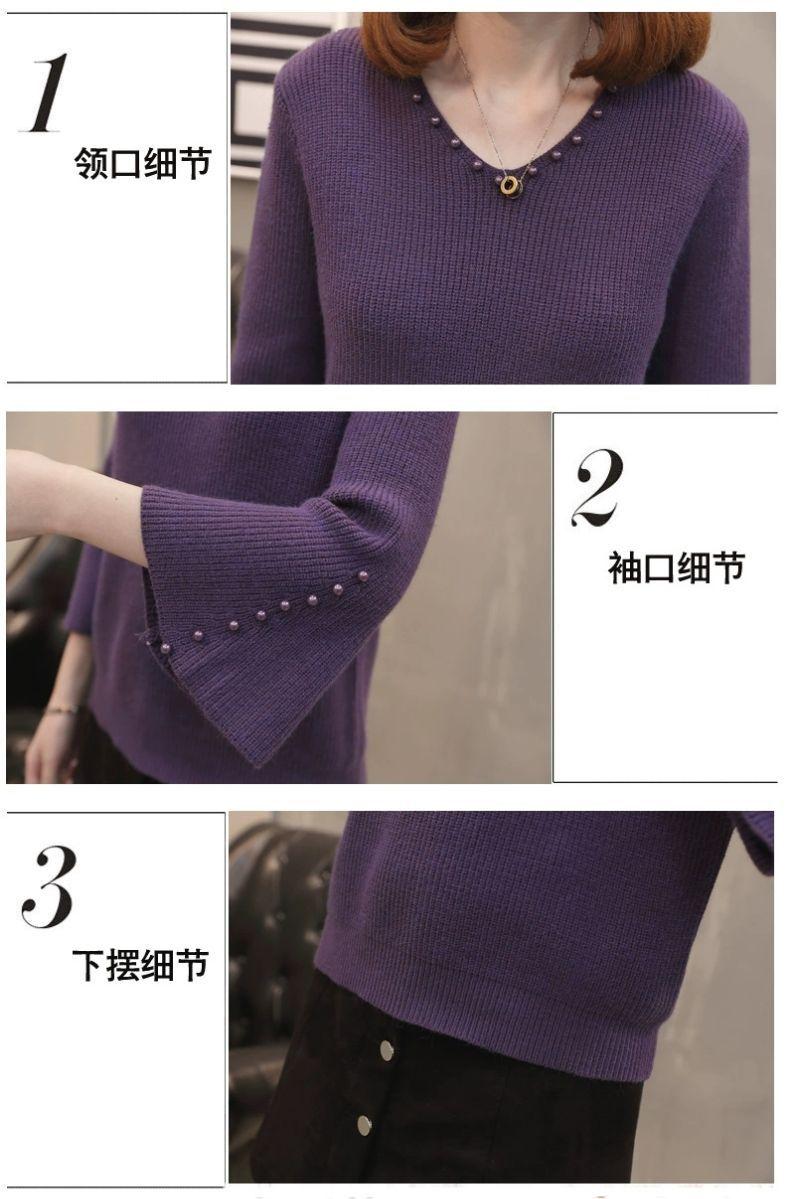 1
领口细节

2
袖口细节

3
下摆细节