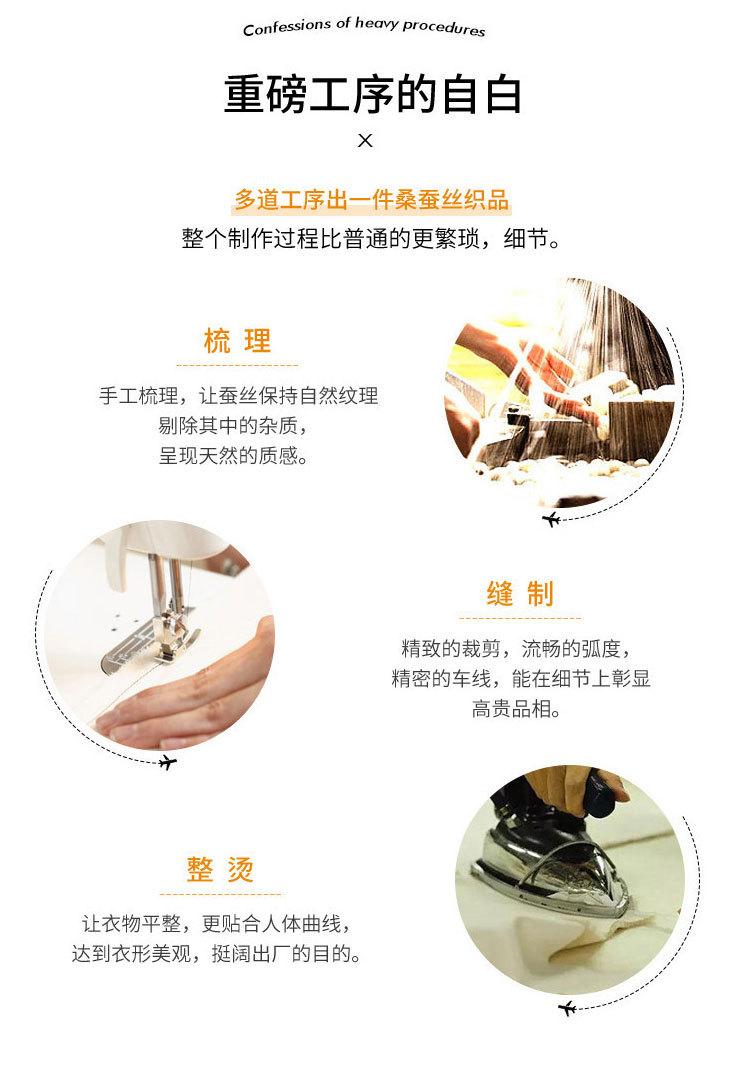 Confessions of heavy procedures

重磅工序的自白

×

多道工序出一件桑蚕丝织品

整个制作过程比普通的更繁琐，细节。

梳 理

手工梳理，让蚕丝保持自然纹理
剔除其中的杂质，
呈现天然的质感。

缝 制

精致的裁剪，流畅的弧度，
精密的车线，能在细节上彰显
高贵品相。

整 烫

让衣物平整，更贴合人体曲线，
达到衣形美观，挺阔出厂的目的。