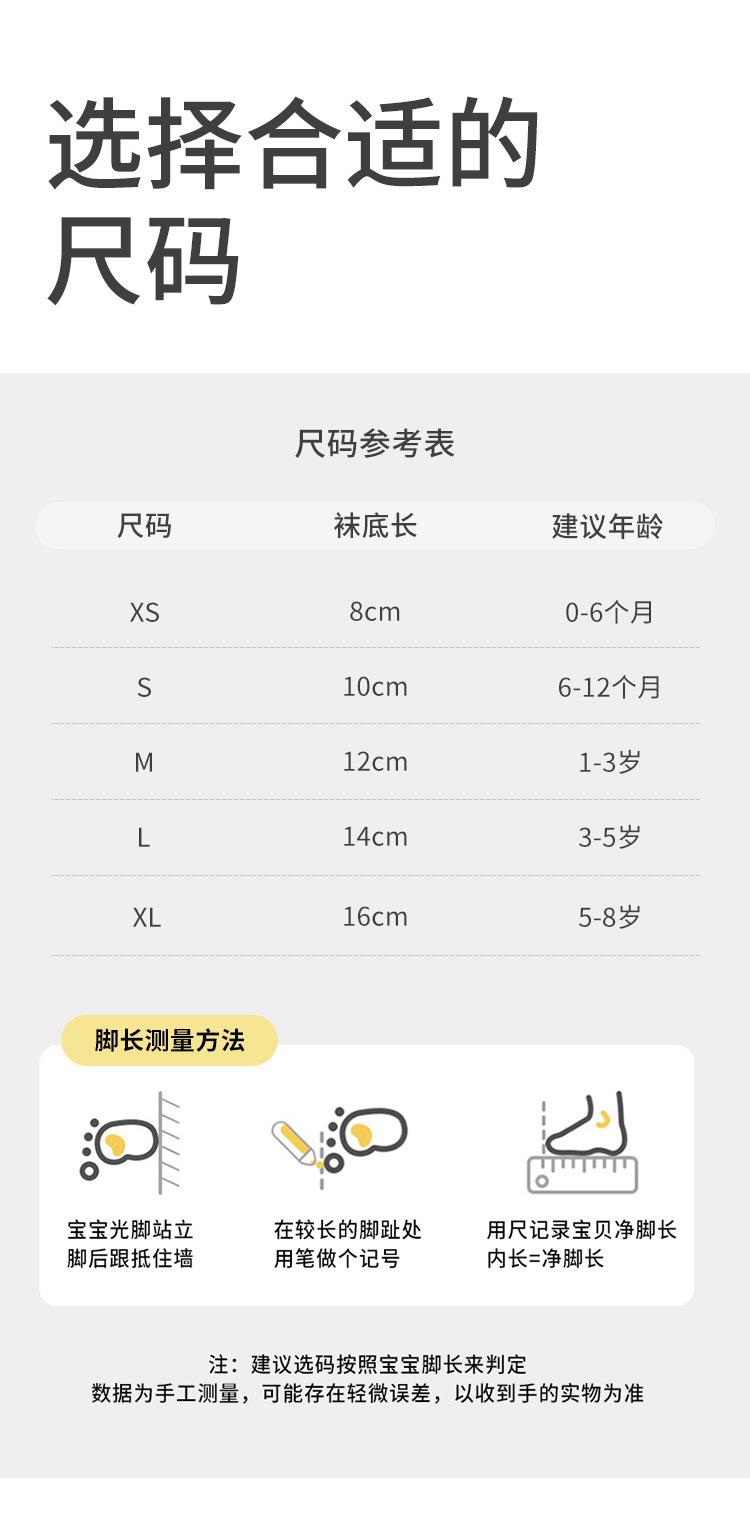 选择合适的
尺码

尺码参考表

| 尺码 | 袜底长 | 建议年龄 |
|---|---|---|
| XS | 8cm | 0-6个月 |
| S | 10cm | 6-12个月 |
| M | 12cm | 1-3岁 |
| L | 14cm | 3-5岁 |
| XL | 16cm | 5-8岁 |

脚长测量方法

宝宝光脚站立
脚后跟抵住墙

在较长的脚趾处
用笔做个记号

用尺记录宝贝净脚长
内长=净脚长

注：建议选码按照宝宝脚长来判定
数据为手工测量，可能存在轻微误差，以收到手的实物为准