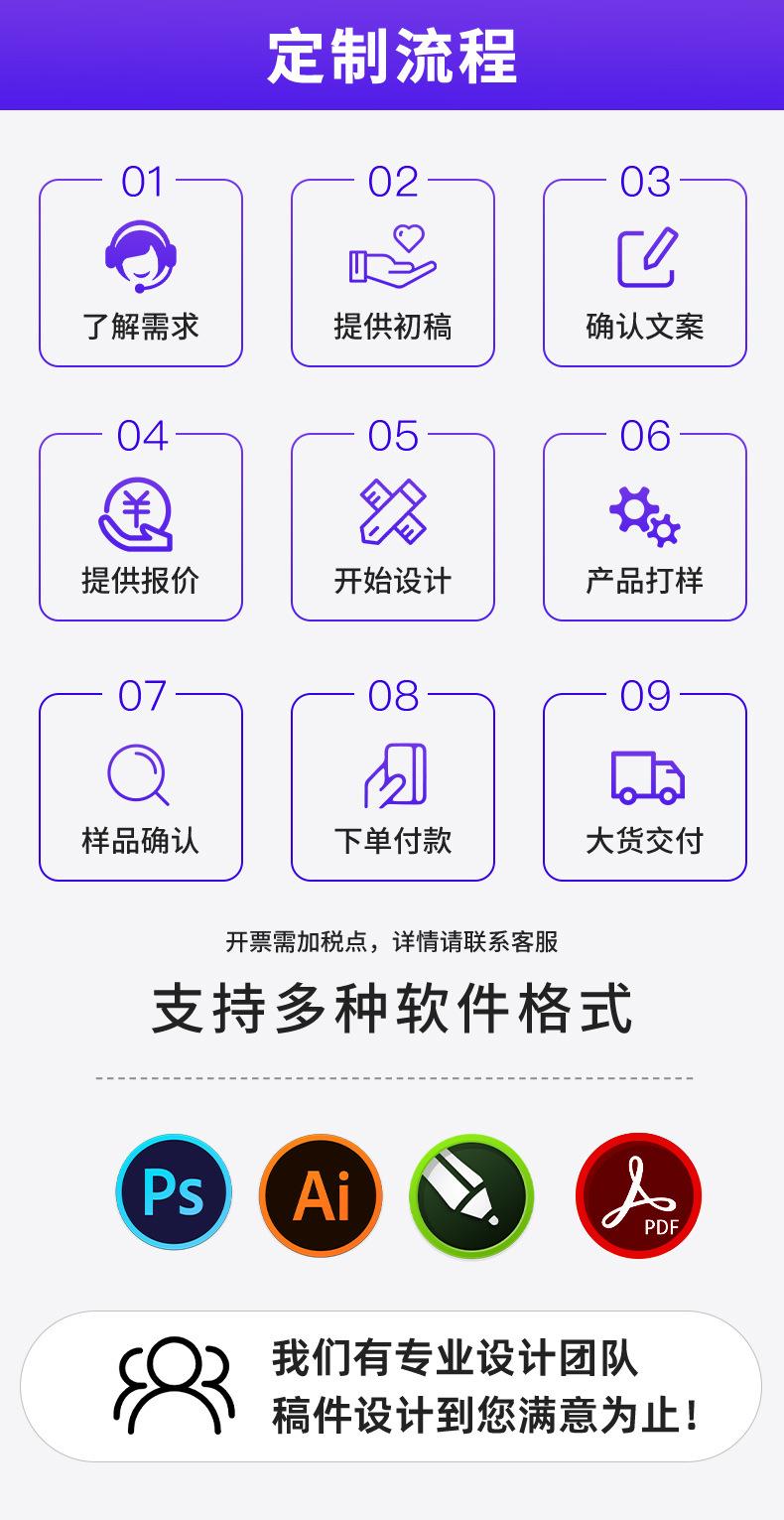 定制流程

01
了解需求

02
提供初稿

03
确认文案

04
提供报价

05
开始设计

06
产品打样

07
样品确认

08
下单付款

09
大货交付

开票需加税点，详情请联系客服

支持多种软件格式

Ps

Ai

PDF

我们有专业设计团队
稿件设计到您满意为止！