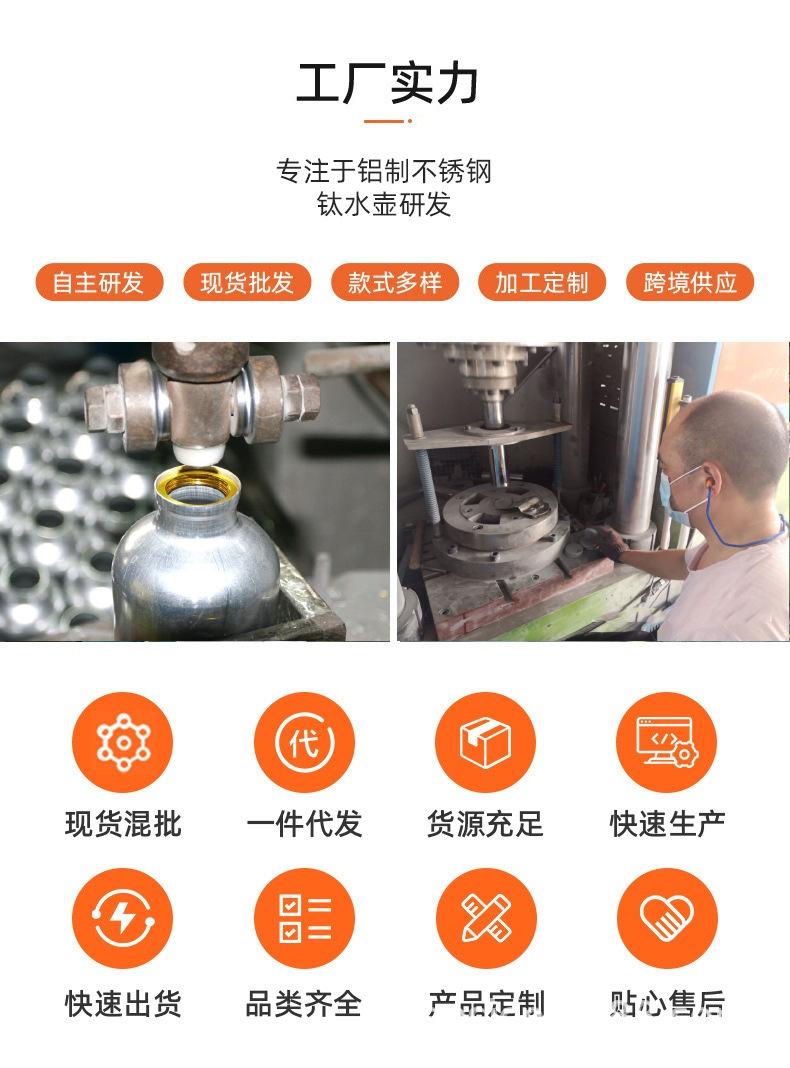 工厂实力

专注于铝制不锈钢
钛水壶研发

自主研发 现货批发 款式多样 加工定制 跨境供应

代

现货混批 一件代发 货源充足 快速生产

快速出货 品类齐全 产品定制 贴心售后