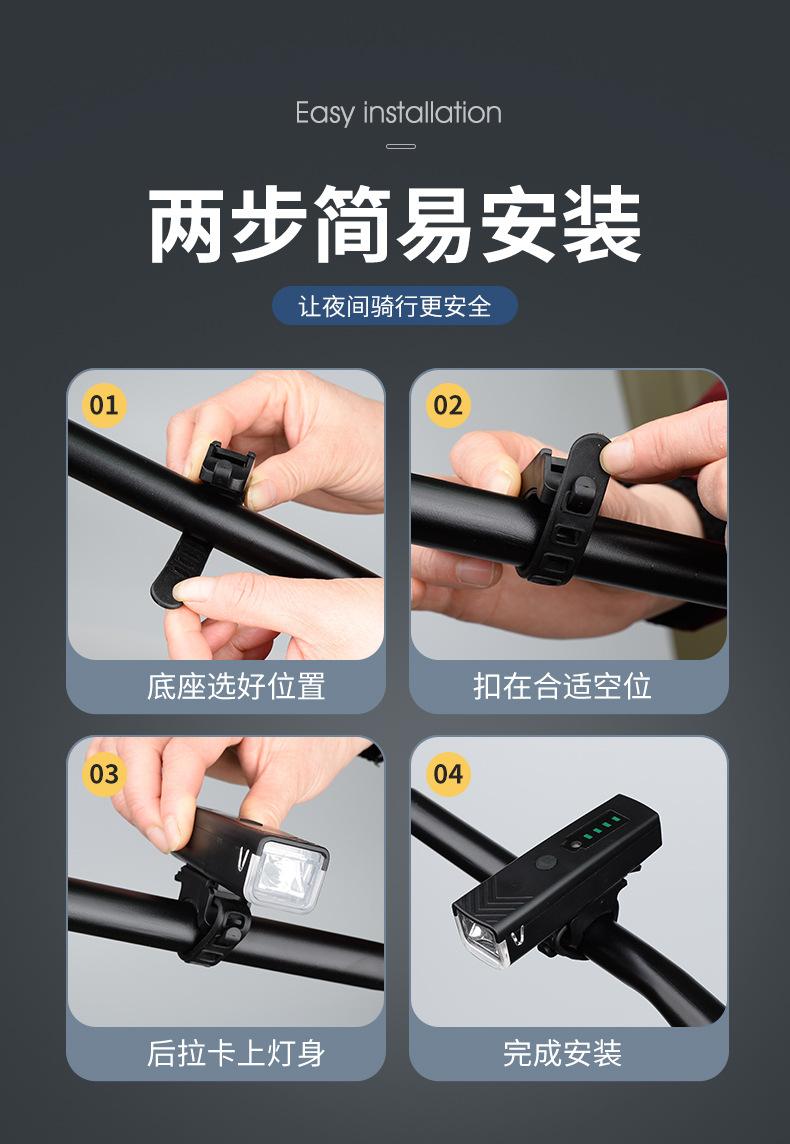 Easy installation

两步简易安装

让夜间骑行更安全

01

底座选好位置

02

扣在合适空位

03

后拉卡上灯身

04

完成安装