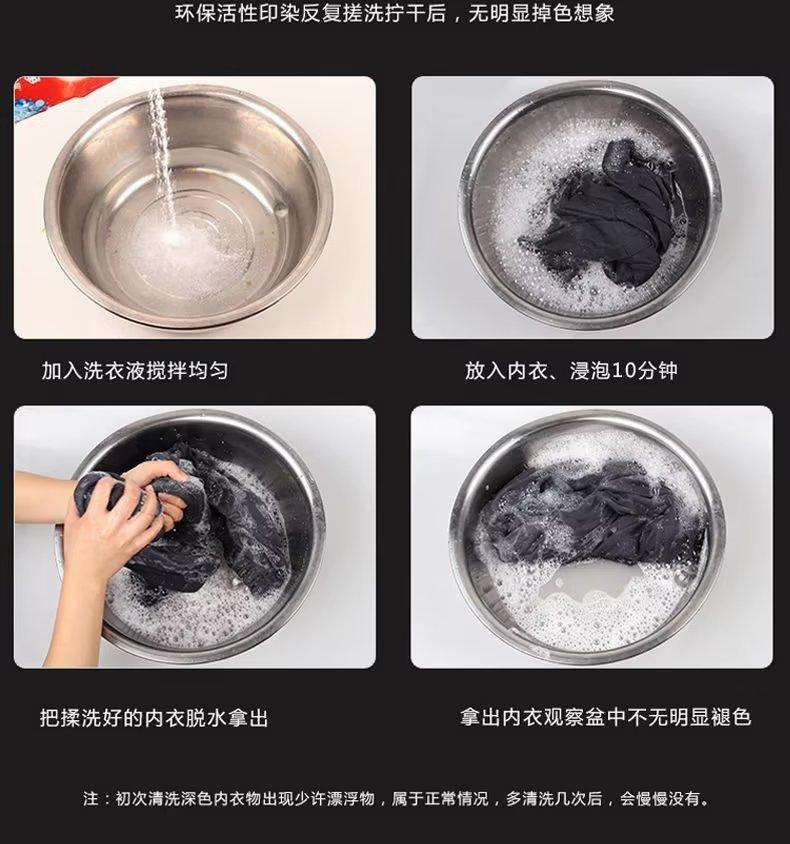 环保活性印染反复搓洗拧干后，无明显掉色想象

加入洗衣液搅拌均匀

放入内衣、浸泡10分钟

把揉洗好的内衣脱水拿出

拿出内衣观察盆中不无明显褪色

注：初次清洗深色内衣物出现少许漂浮物，属于正常情况，多清洗几次后，会慢慢没有。