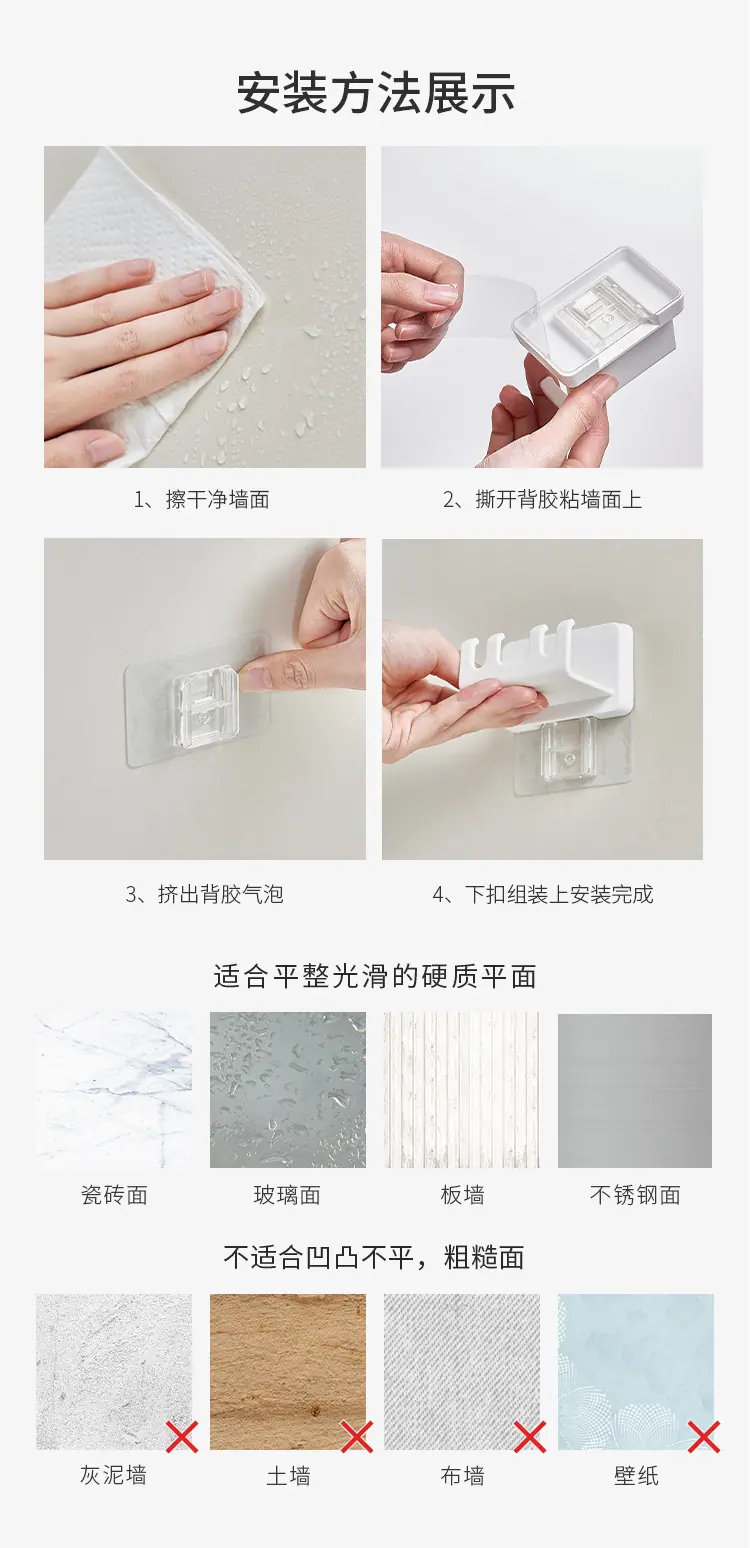 安装方法展示

1、擦干净墙面

2、撕开背胶粘墙面上

3、挤出背胶气泡

4、下扣组装上安装完成

适合平整光滑的硬质平面

瓷砖面

玻璃面

板墙

不锈钢面

不适合凹凸不平，粗糙面

灰泥墙

土墙

布墙

壁纸