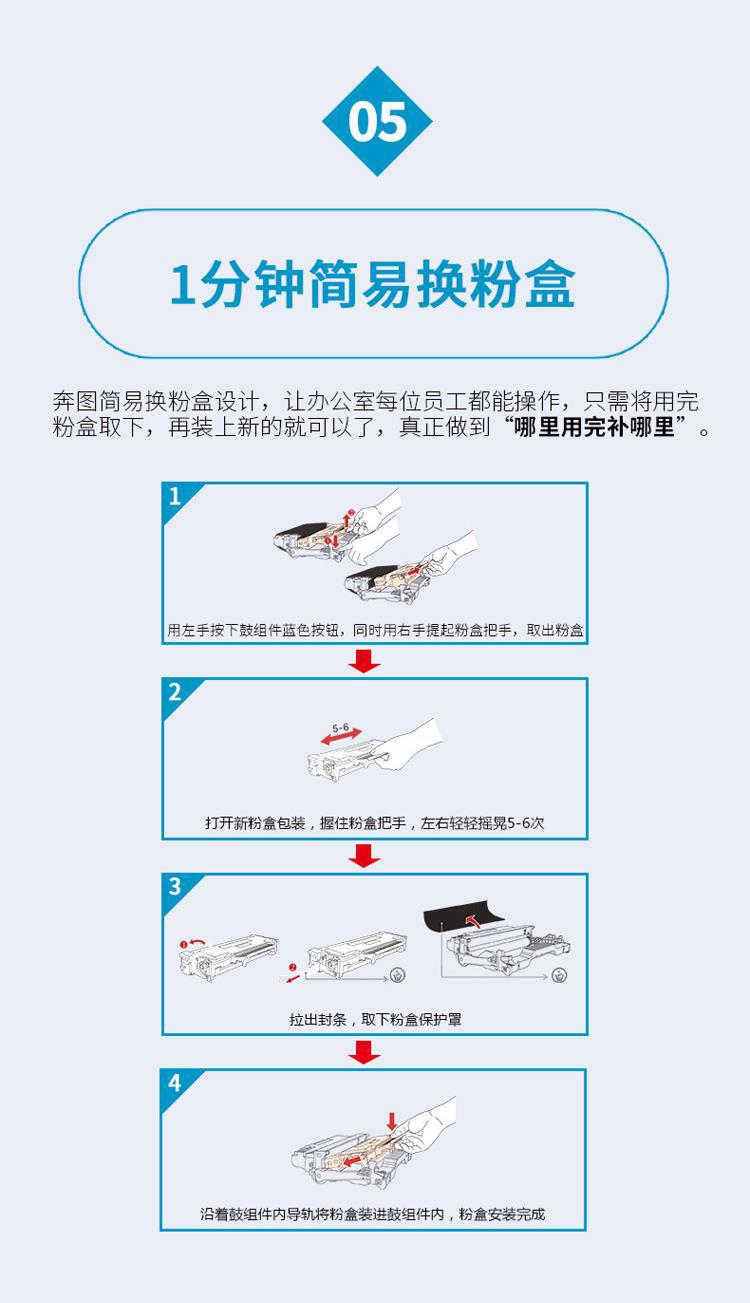 05

1分钟简易换粉盒

奔图简易换粉盒设计，让办公室每位员工都能操作，只需将用完粉盒取下，再装上新的就可以了，真正做到“哪里用完补哪里”。

1

用左手按下鼓组件蓝色按钮，同时用右手提起粉盒把手，取出粉盒

2

5-6

打开新粉盒包装，握住粉盒把手，左右轻轻摇晃5-6次

3

拉出封条，取下粉盒保护罩

4

沿着鼓组件内导轨将粉盒装进鼓组件内，粉盒安装完成