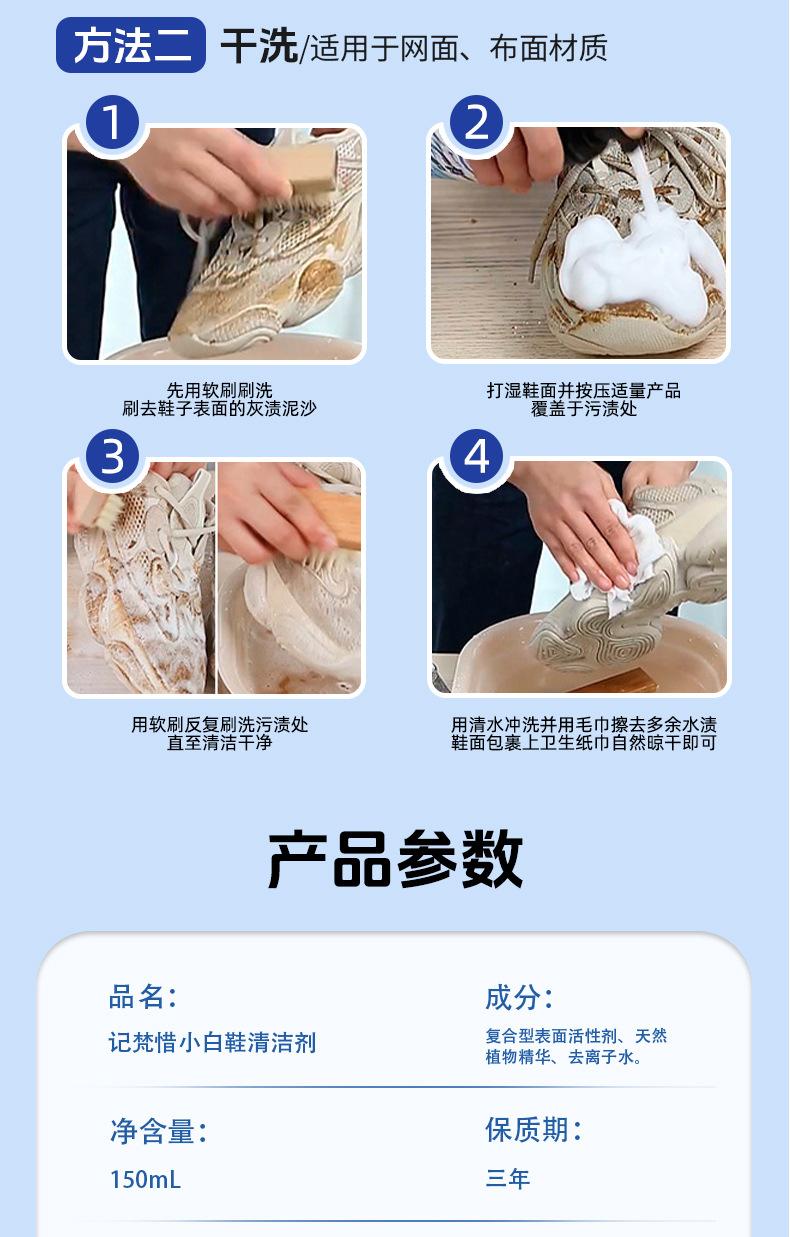 方法二 干洗/适用于网面、布面材质

1

先用软刷刷洗
刷去鞋子表面的灰渍泥沙

2

打湿鞋面并按压适量产品
覆盖于污渍处

3

用软刷反复刷洗污渍处
直至清洁干净

4

用清水冲洗并用毛巾擦去多余水渍
鞋面包裹上卫生纸巾自然晾干即可

产品参数

品名:
记梵惜小白鞋清洁剂

成分:
复合型表面活性剂、天然植物精华、去离子水。

净含量:
150mL

保质期:
三年