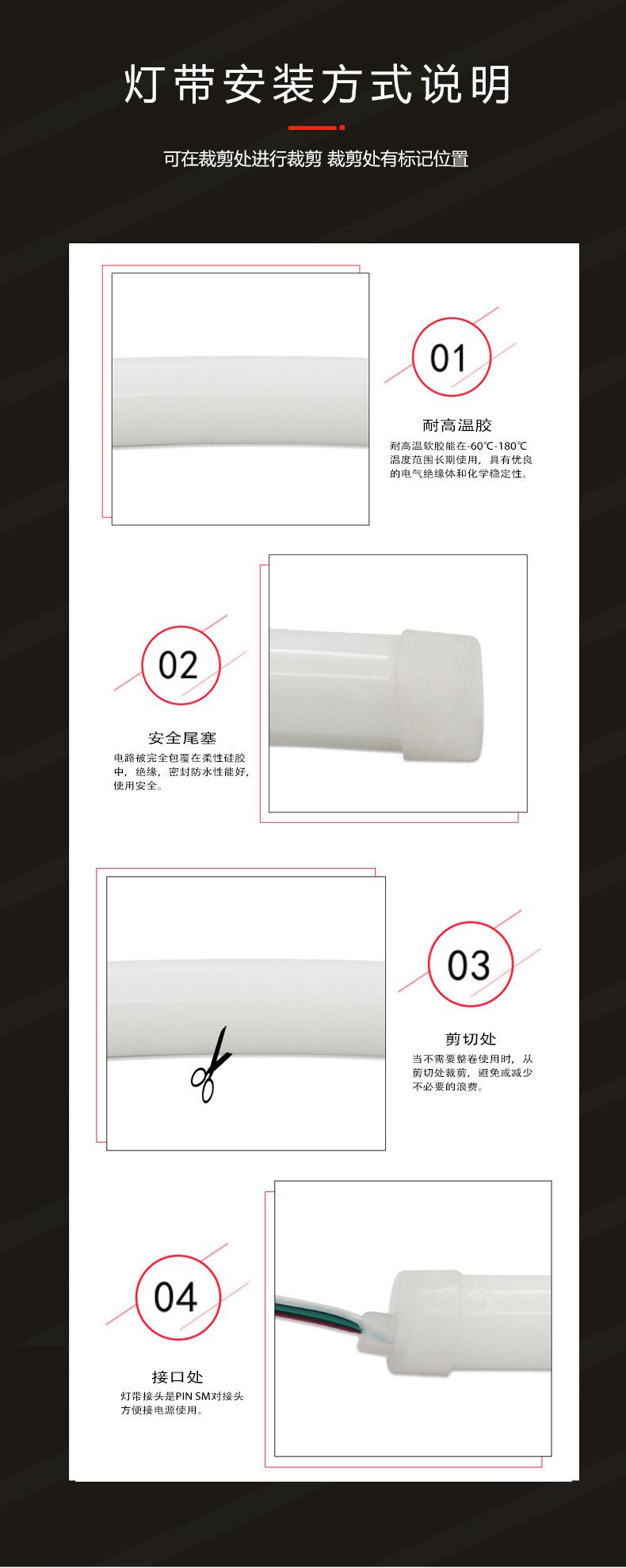 灯带安装方式说明

可在裁剪处进行裁剪 裁剪处有标记位置

01

耐高温胶

耐高温软胶能在-60℃-180℃温度范围长期使用，具有优良的电气绝缘体和化学稳定性。

02

安全尾塞

电路被完全包覆在柔性硅胶中，绝缘，密封防水性能好，使用安全。

03

剪切处

当不需要整卷使用时，从剪切处裁剪，避免或减少不必要的浪费。

04

接口处

灯带接头是PIN SM对接头方便接电源使用。