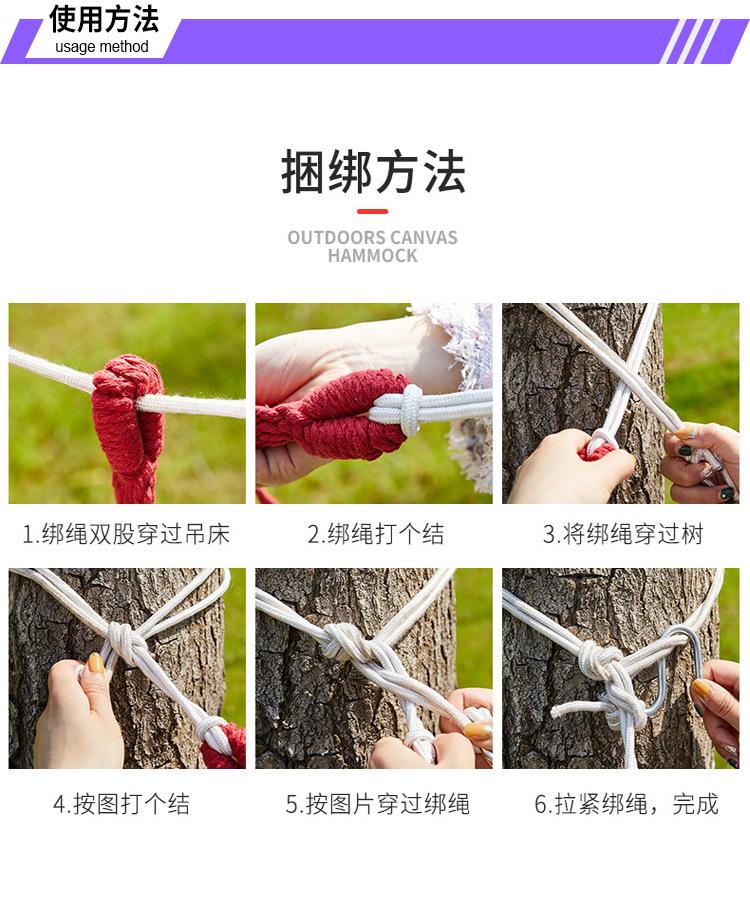 使用方法
usage method

捆绑方法

OUTDOORS CANVAS HAMMOCK

1.绑绳双股穿过吊床

2.绑绳打个结

3.将绑绳穿过树

4.按图打个结

5.按图片穿过绑绳

6.拉紧绑绳，完成