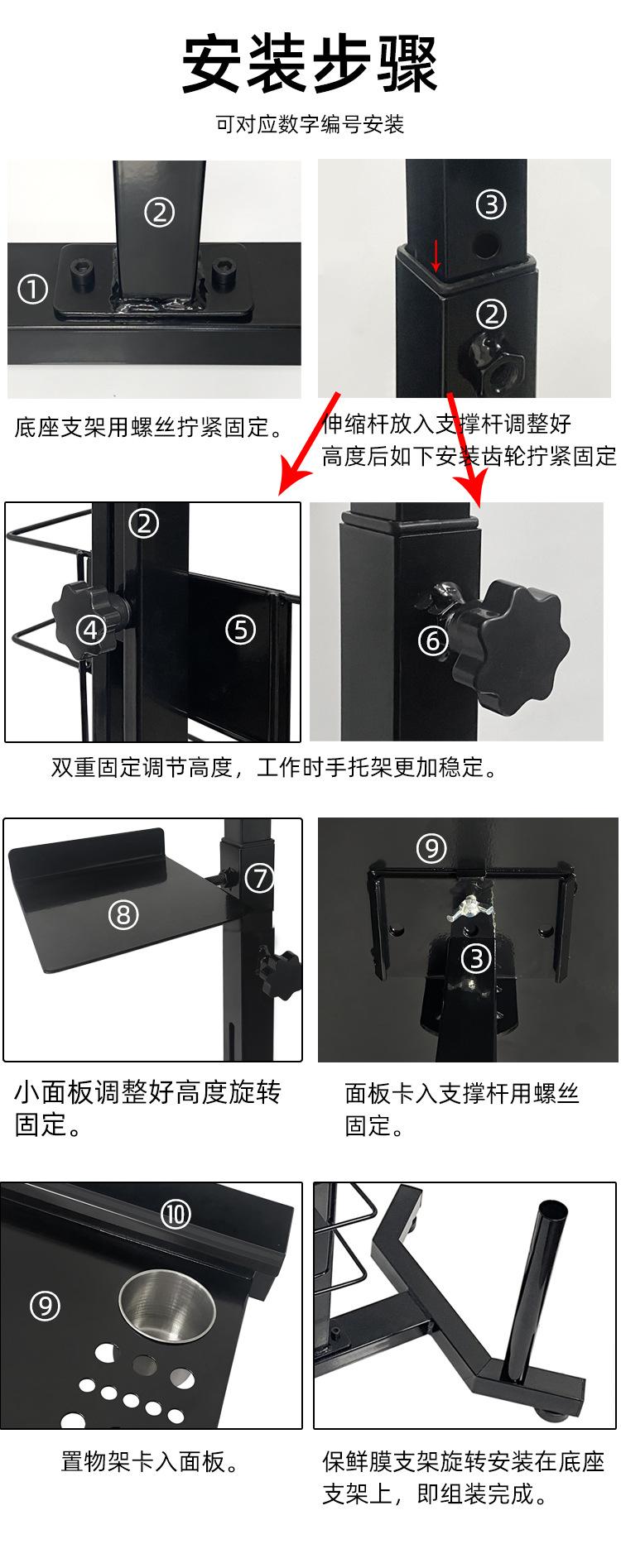 安装步骤

可对应数字编号安装

②

①

③

②

底座支架用螺丝拧紧固定。

伸缩杆放入支撑杆调整好高度后如下安装齿轮拧紧固定

②

④

⑤

⑥

双重固定调节高度，工作时手托架更加稳定。

⑦

⑧

⑨

③

小面板调整好高度旋转固定。

面板卡入支撑杆用螺丝固定。

⑩

⑨

置物架卡入面板。

保鲜膜支架旋转安装在底座支架上，即组装完成。