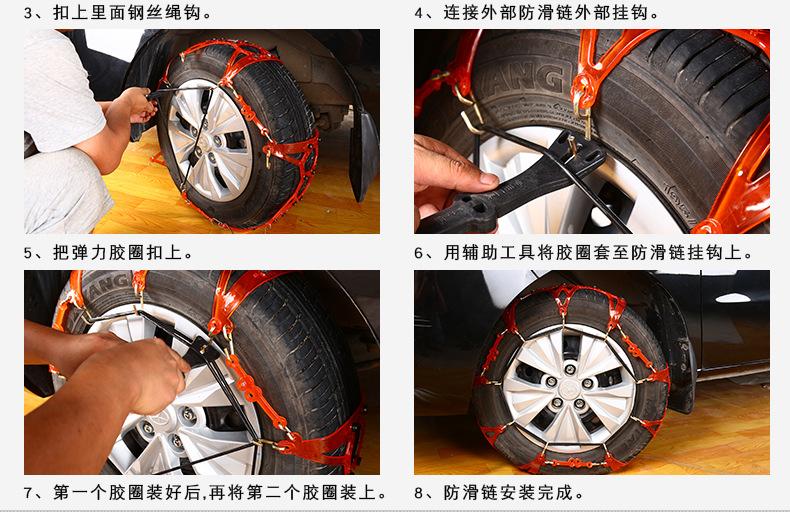 3、扣上里面钢丝绳钩。

4、连接外部防滑链外部挂钩。

YANG

5、把弹力胶圈扣上。

6、用辅助工具将胶圈套至防滑链挂钩上。

YANG

7、第一个胶圈装好后,再将第二个胶圈装上。

8、防滑链安装完成。