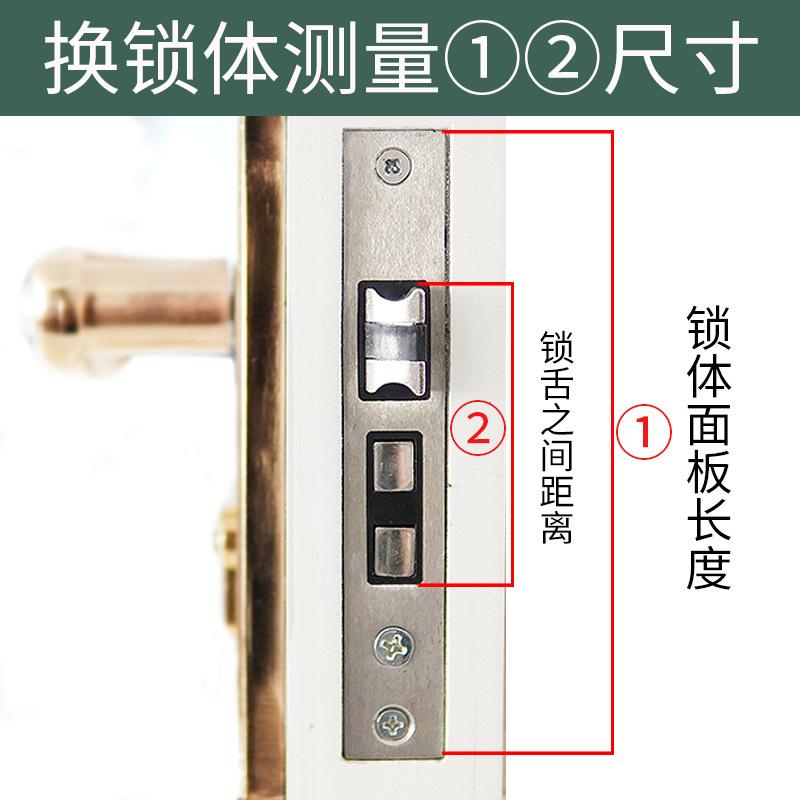 换锁体测量①②尺寸

②
锁舌之间距离

①
锁体面板长度