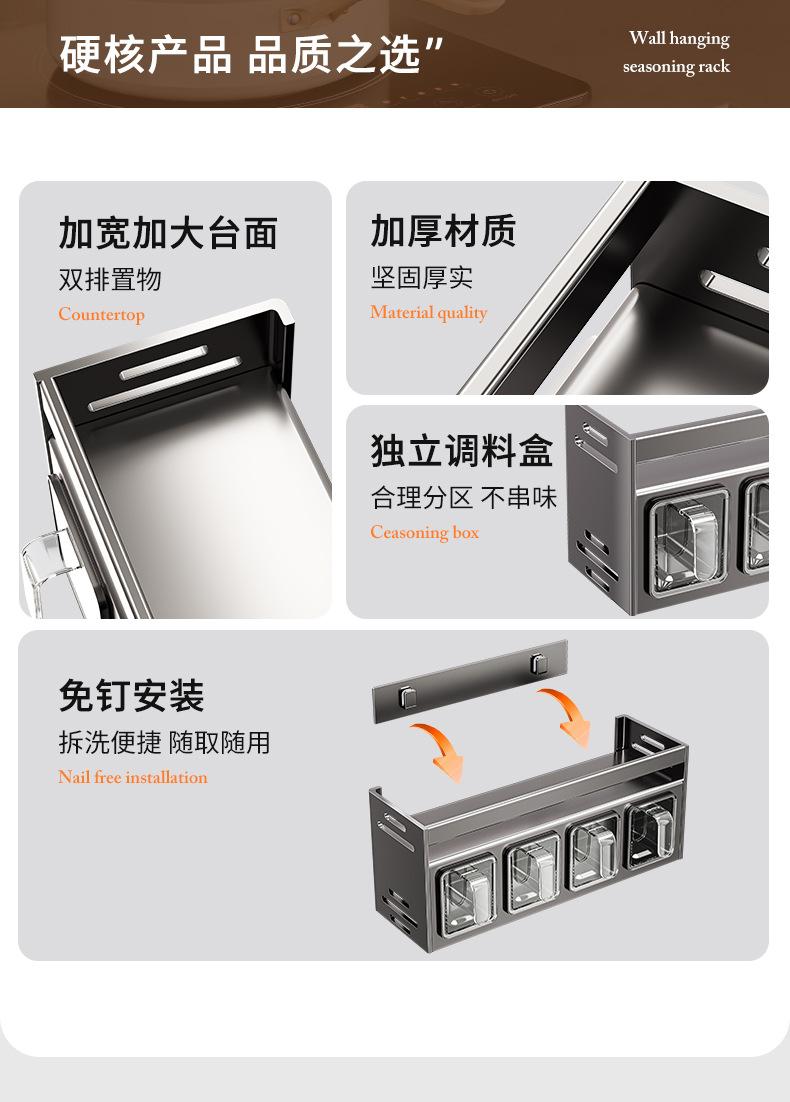 硬核产品 品质之选”

Wall hanging seasoning rack

加宽加大台面
双排置物
Countertop

加厚材质
坚固厚实
Material quality

独立调料盒
合理分区 不串味
Ceasoning box

免钉安装
拆洗便捷 随取随用
Nail free installation