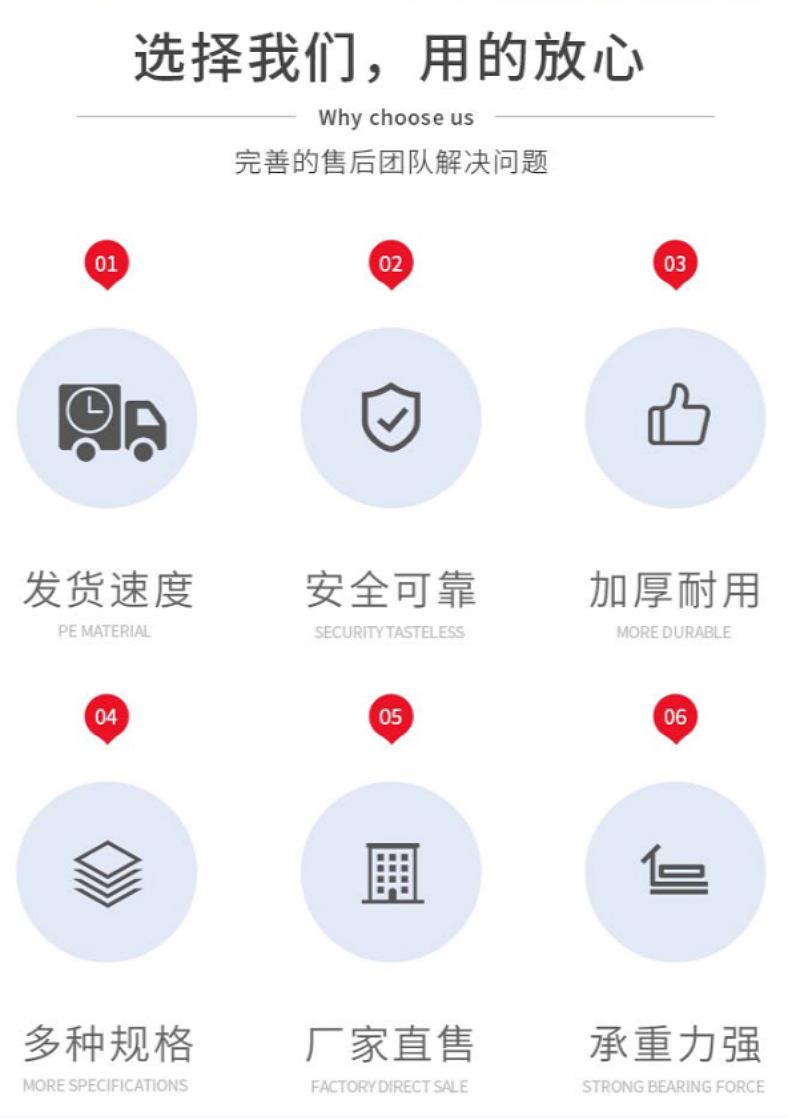 选择我们，用的放心

Why choose us

完善的售后团队解决问题

01

发货速度

PE MATERIAL

02

安全可靠

SECURITY TASTELESS

03

加厚耐用

MORE DURABLE

04

多种规格

MORE SPECIFICATIONS

05

厂家直售

FACTORY DIRECT SALE

06

承重力强

STRONG BEARING FORCE