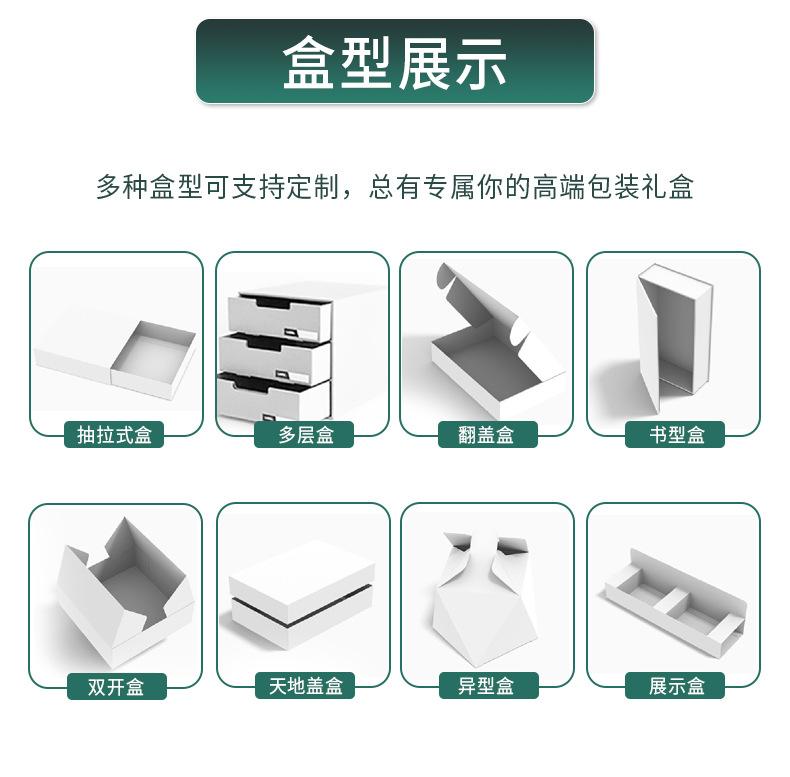 盒型展示

多种盒型可支持定制，总有专属你的高端包装礼盒

抽拉式盒

多层盒

翻盖盒

书型盒

双开盒

天地盖盒

异型盒

展示盒