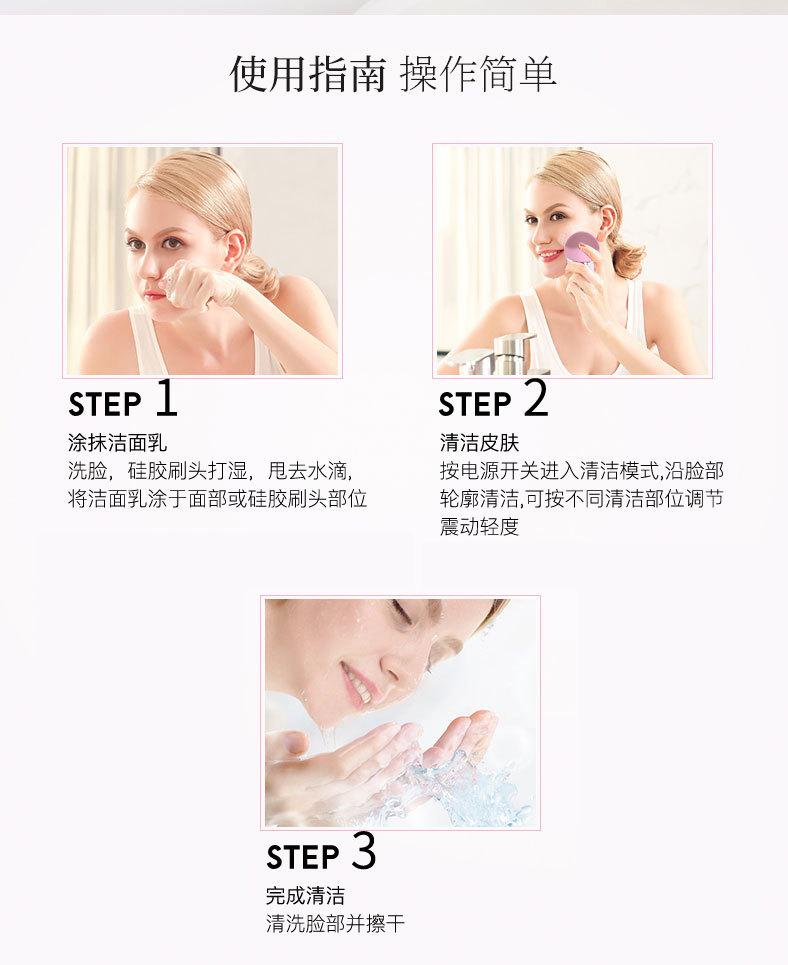 使用指南 操作简单

STEP 1
涂抹洁面乳
洗脸，硅胶刷头打湿，甩去水滴，将洁面乳涂于面部或硅胶刷头部位

STEP 2
清洁皮肤
按电源开关进入清洁模式,沿脸部轮廓清洁,可按不同清洁部位调节震动轻度

STEP 3
完成清洁
清洗脸部并擦干