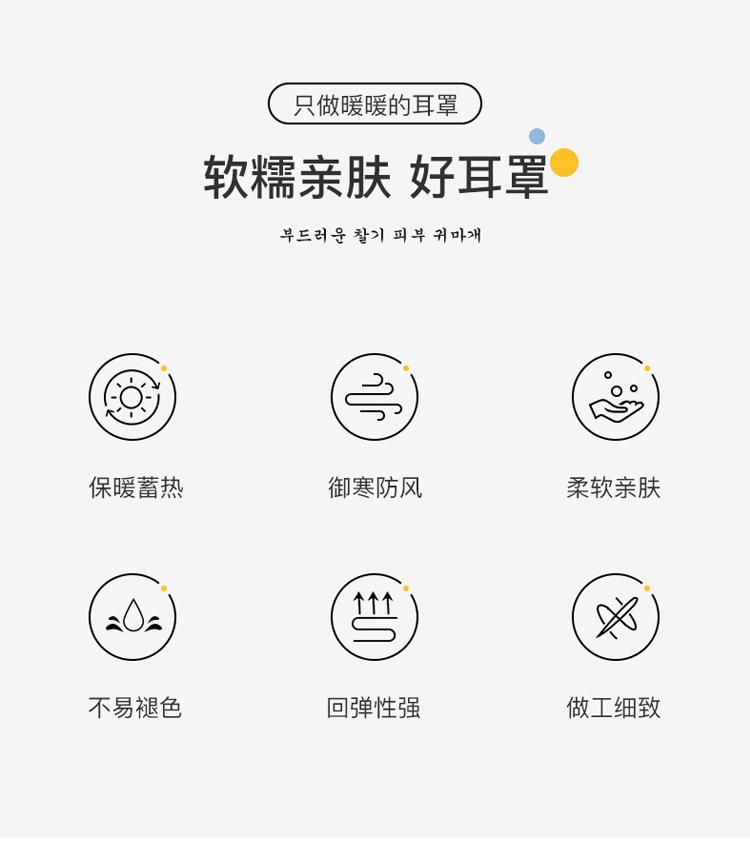 只做暖暖的耳罩

软糯亲肤 好耳罩

부드러운 찰기 피부 귀마개

保暖蓄热

御寒防风

柔软亲肤

不易褪色

回弹性强

做工细致