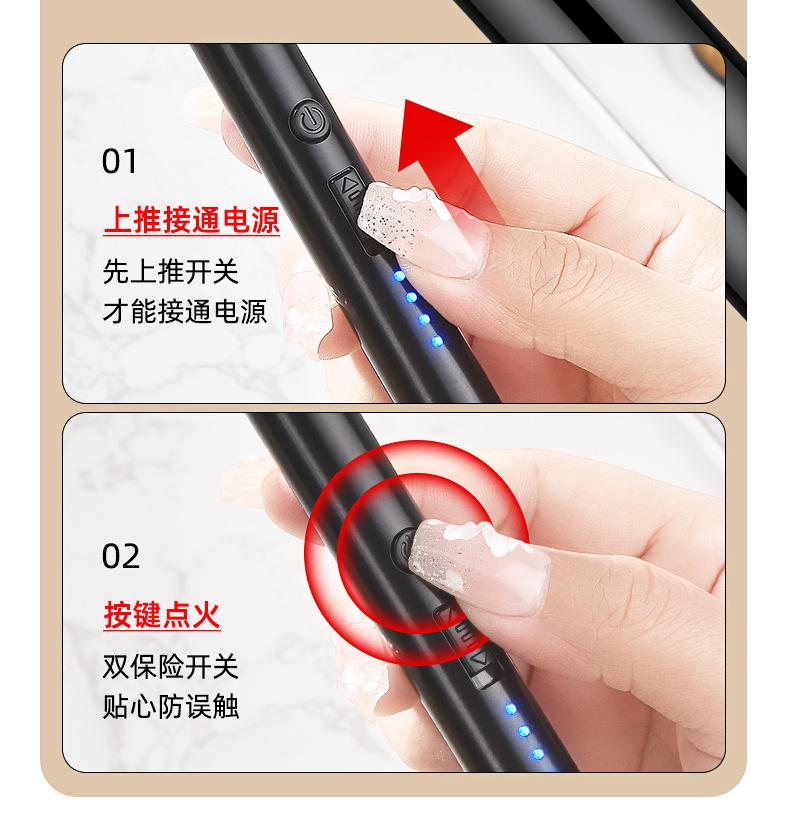 01

上推接通电源

先上推开关
才能接通电源

02

按键点火

双保险开关
贴心防误触