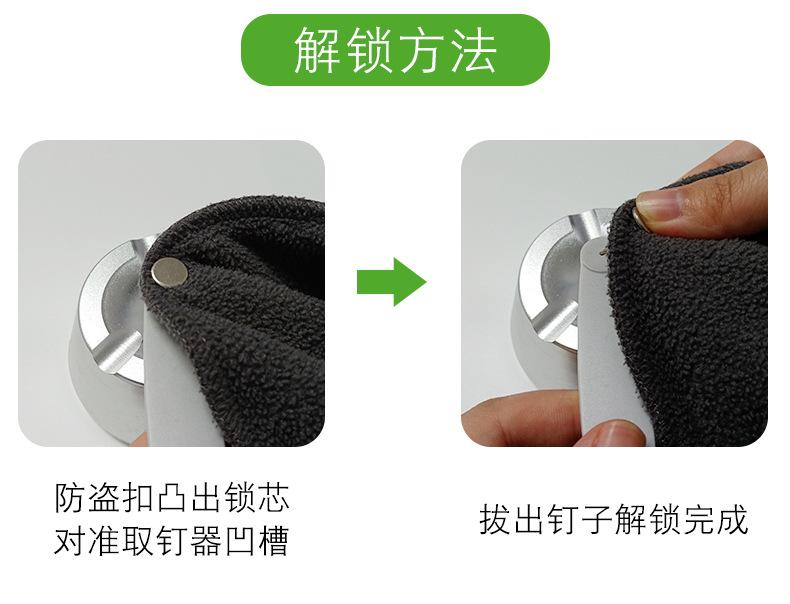 解锁方法

防盗扣凸出锁芯
对准取钉器凹槽

拔出钉子解锁完成