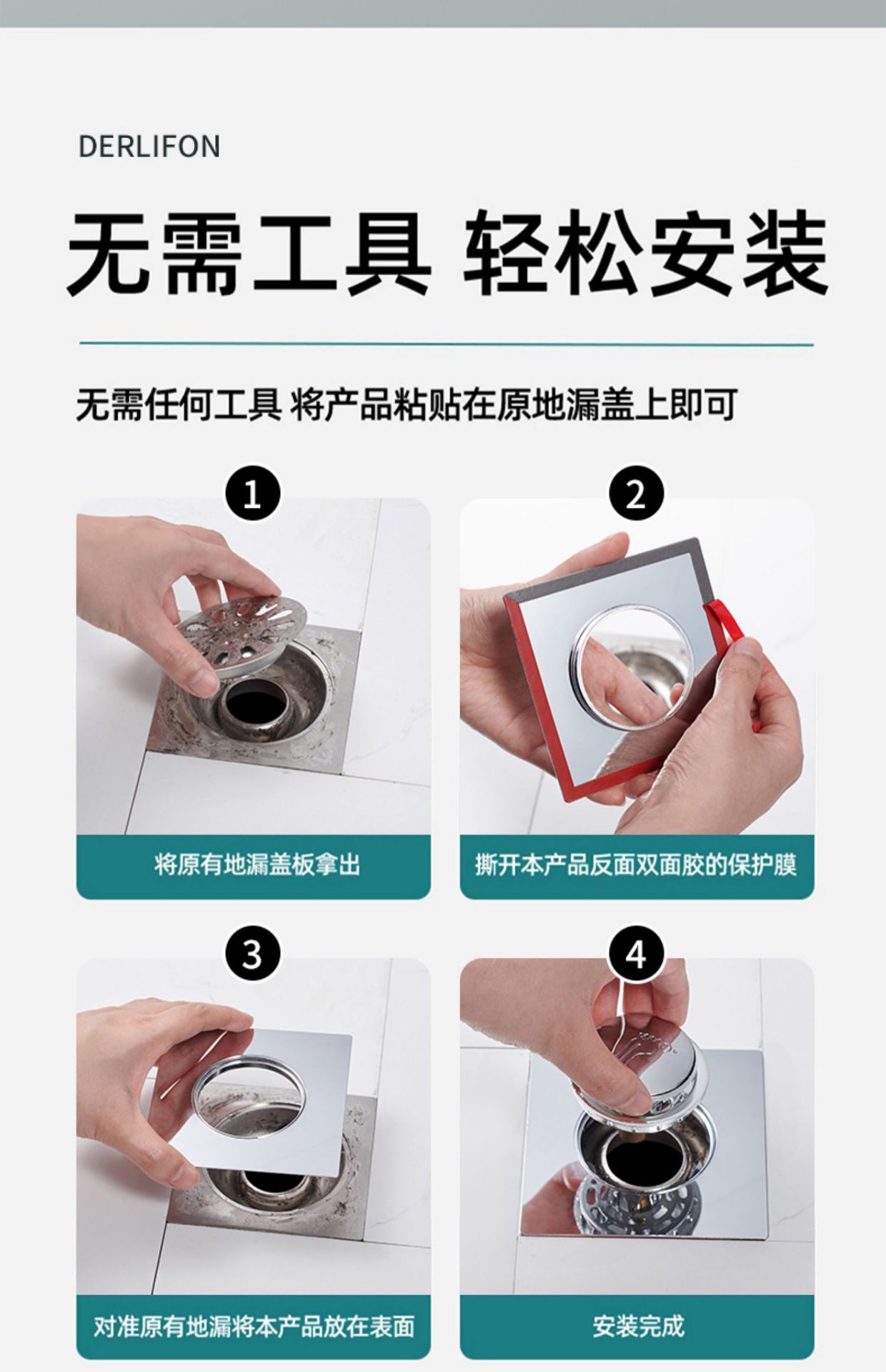 DERLIFON

无需工具 轻松安装

无需任何工具 将产品粘贴在原地漏盖上即可

1

将原有地漏盖板拿出

2

撕开本产品反面双面胶的保护膜

3

对准原有地漏将本产品放在表面

4

安装完成