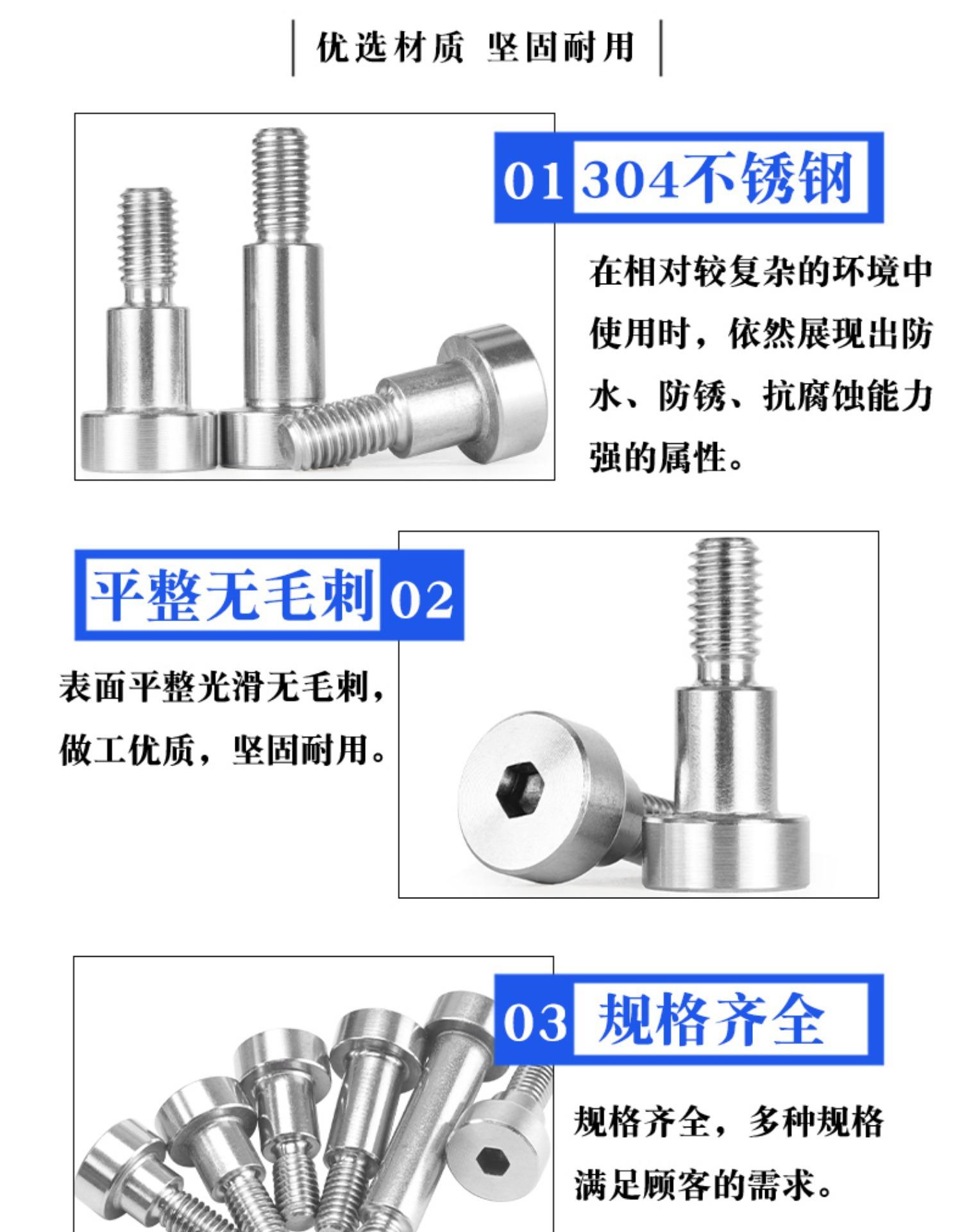 优选材质 坚固耐用

01 304不锈钢

在相对较复杂的环境中使用时，依然展现出防水、防锈、抗腐蚀能力强的属性。

平整无毛刺 02

表面平整光滑无毛刺，做工优质，坚固耐用。

03 规格齐全

规格齐全，多种规格满足顾客的需求。