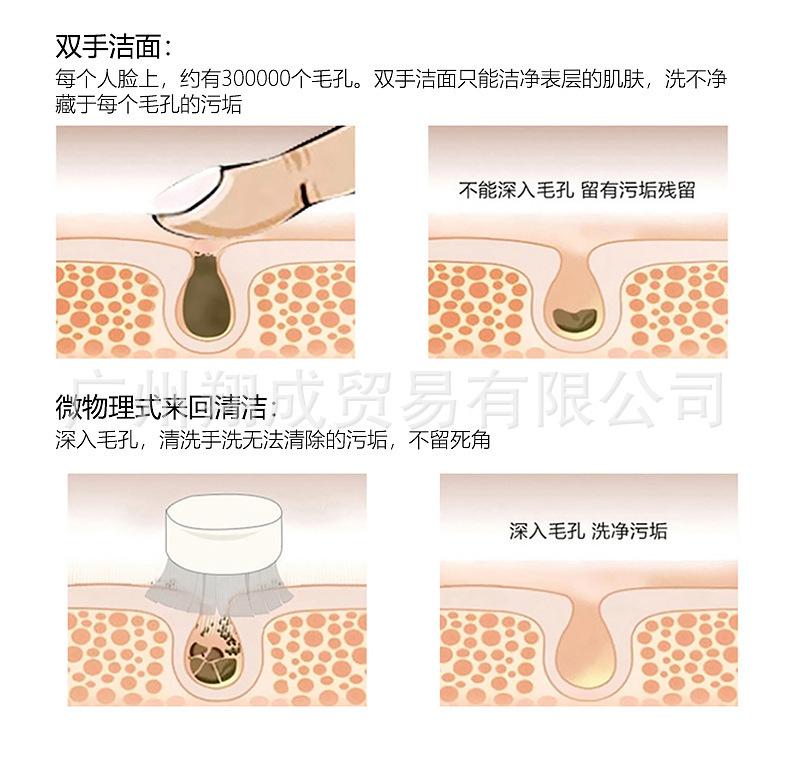 双手洁面：
每个人脸上，约有300000个毛孔。双手洁面只能洁净表层的肌肤，洗不净藏于每个毛孔的污垢

不能深入毛孔 留有污垢残留

广州翔成贸易有限公司

微物理式来回清洁：
深入毛孔，清洗手洗无法清除的污垢，不留死角

深入毛孔 洗净污垢