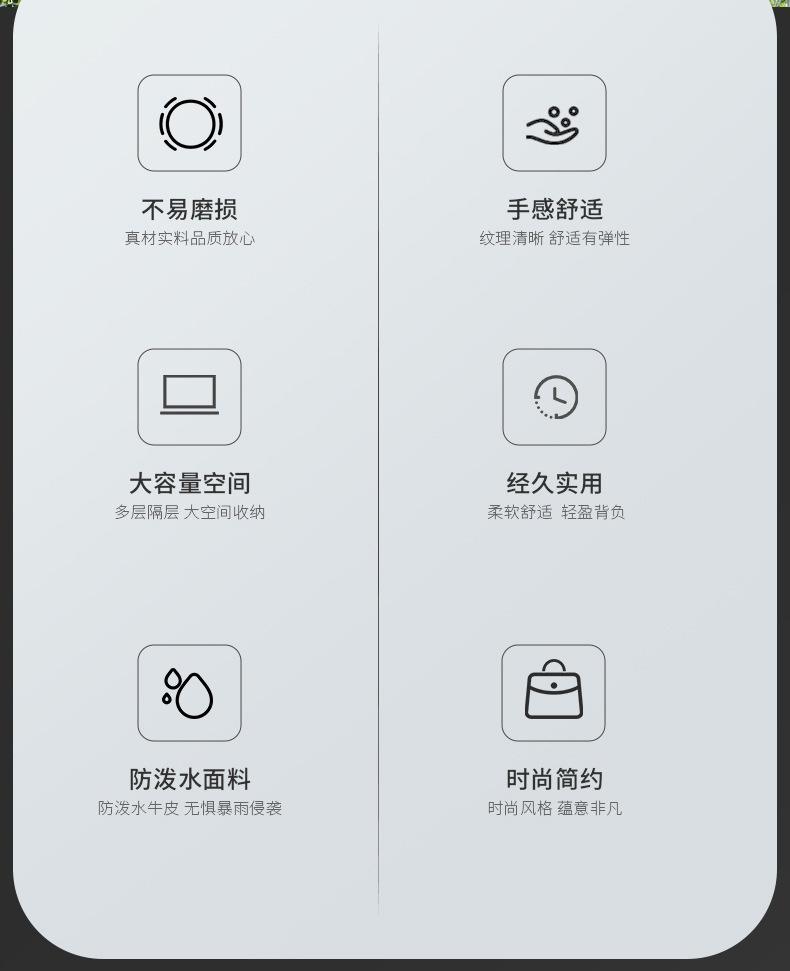 不易磨损
真材实料品质放心

大容量空间
多层隔层 大空间收纳

防泼水面料
防泼水牛皮 无惧暴雨侵袭

手感舒适
纹理清晰 舒适有弹性

经久实用
柔软舒适 轻盈背负

时尚简约
时尚风格 蕴意非凡