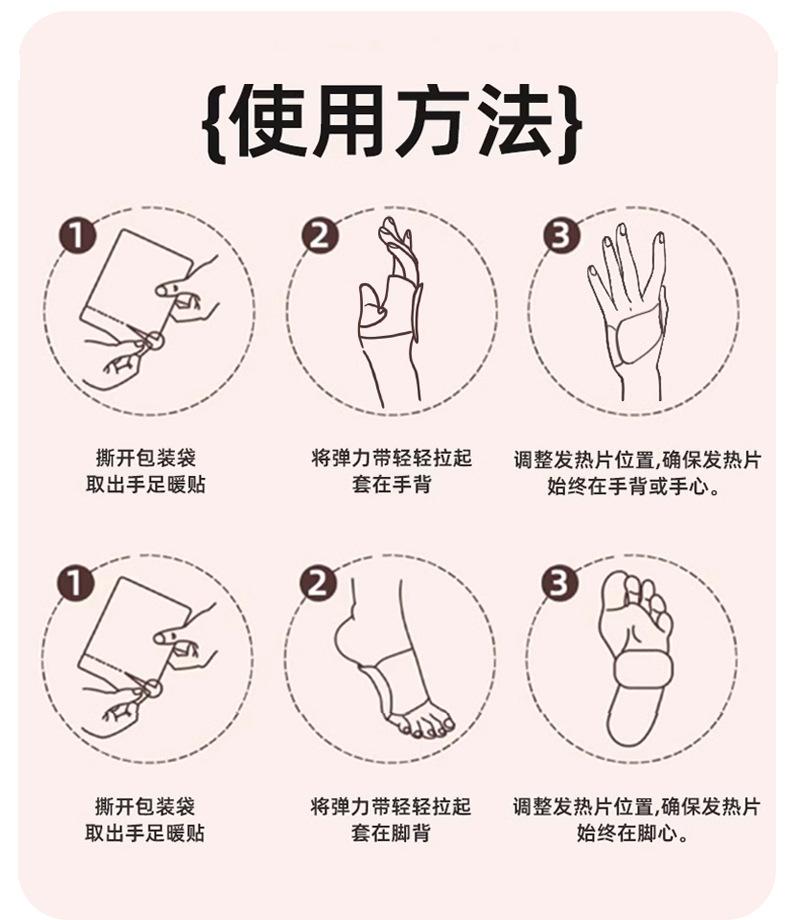 {使用方法}

1
撕开包装袋
取出手足暖贴

2
将弹力带轻轻拉起
套在手背

3
调整发热片位置,确保发热片
始终在手背或手心。

1
撕开包装袋
取出手足暖贴

2
将弹力带轻轻拉起
套在脚背

3
调整发热片位置,确保发热片
始终在脚心。