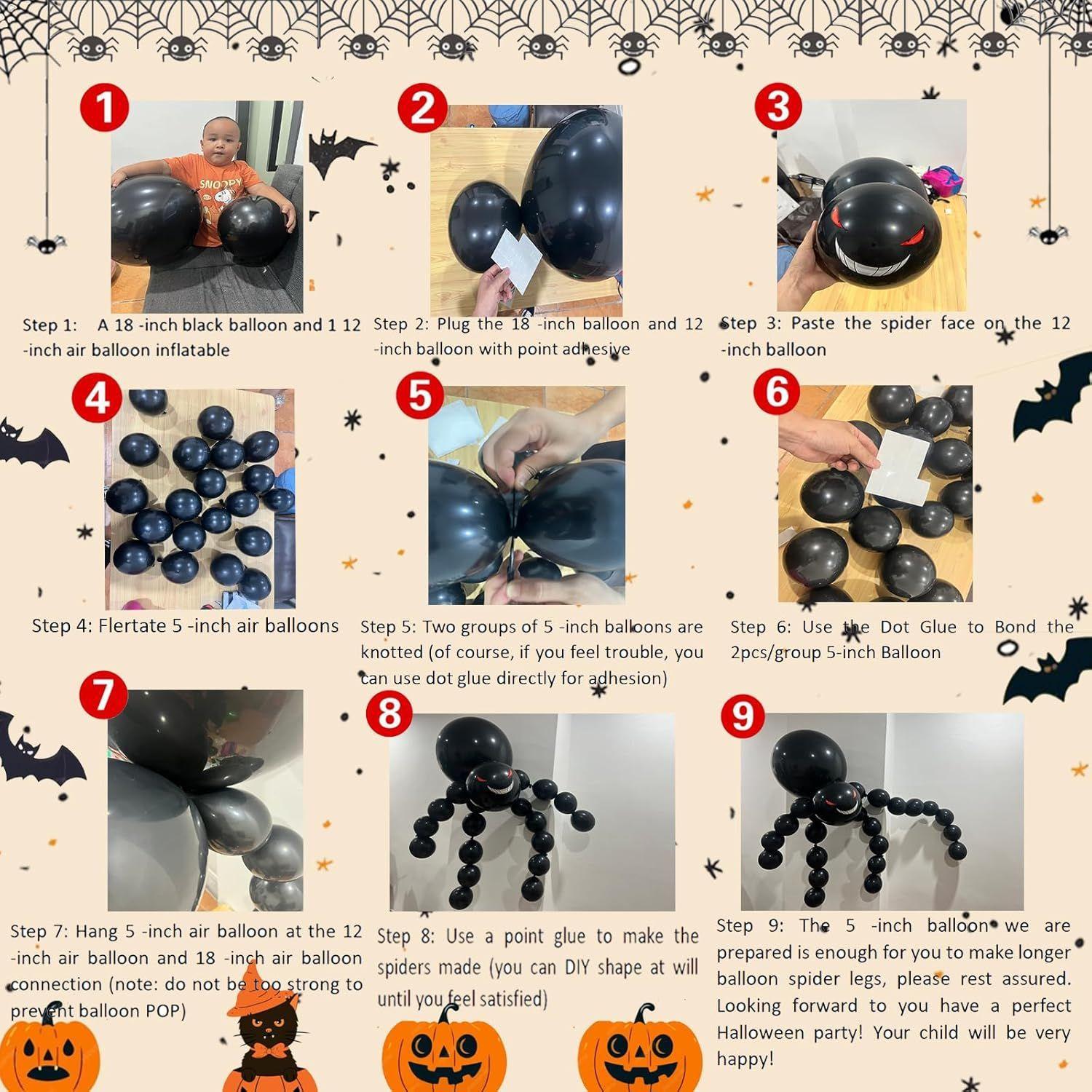 1

SNOOPY

Step 1: A 18 -inch black balloon and 1 12 -inch air balloon inflatable

2

Step 2: Plug the 18 -inch balloon and 12 -inch balloon with point adhesive

3

Step 3: Paste the spider face on the 12 -inch balloon

4

Step 4: Flertate 5 -inch air balloons

5

Step 5: Two groups of 5 -inch balloons are knotted (of course, if you feel trouble, you can use dot glue directly for adhesion)

6

Step 6: Use the Dot Glue to Bond the 2pcs/group 5-inch Balloon

7

Step 7: Hang 5 -inch air balloon at the 12 -inch air balloon and 18 -inch air balloon connection (note: do not be too strong to prevent balloon POP)

8

Step 8: Use a point glue to make the spiders made (you can DIY shape at will until you feel satisfied)

9

Step 9: The 5 -inch balloon we are prepared is enough for you to make longer balloon spider legs, please rest assured. Looking forward to you have a perfect Halloween party! Your child will be very happy!