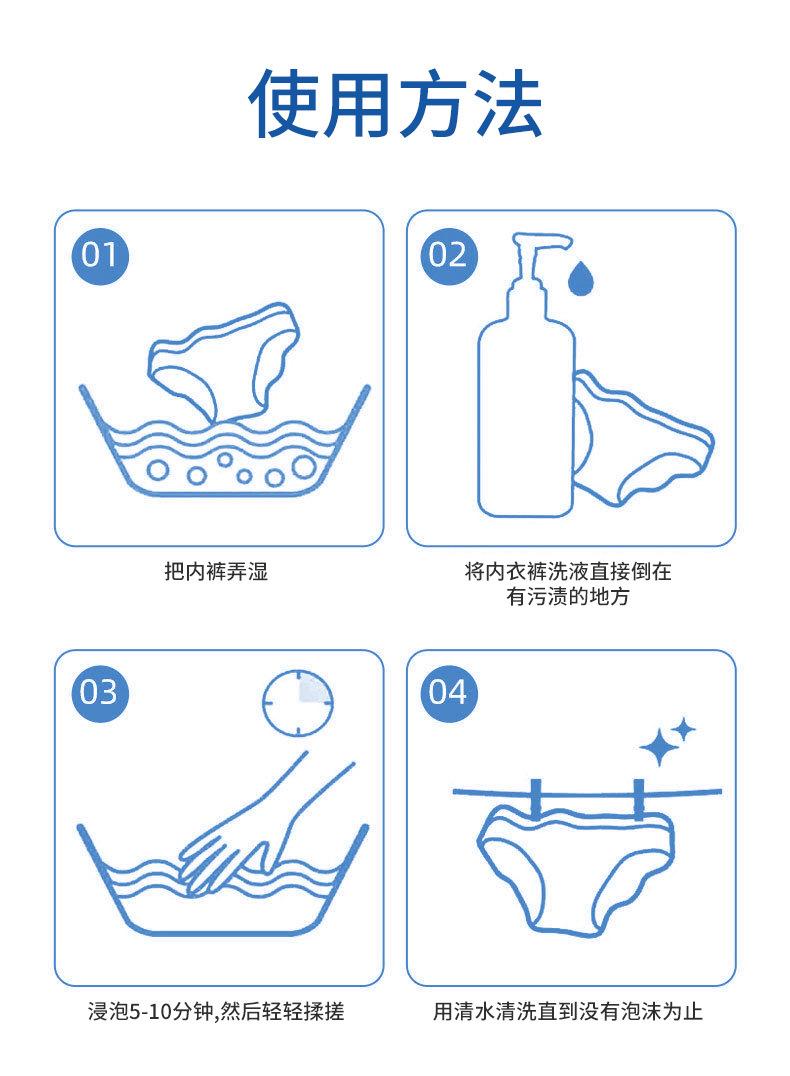 使用方法

01

把内裤弄湿

02

将内衣裤洗液直接倒在有污渍的地方

03

浸泡5-10分钟,然后轻轻揉搓

04

用清水清洗直到没有泡沫为止