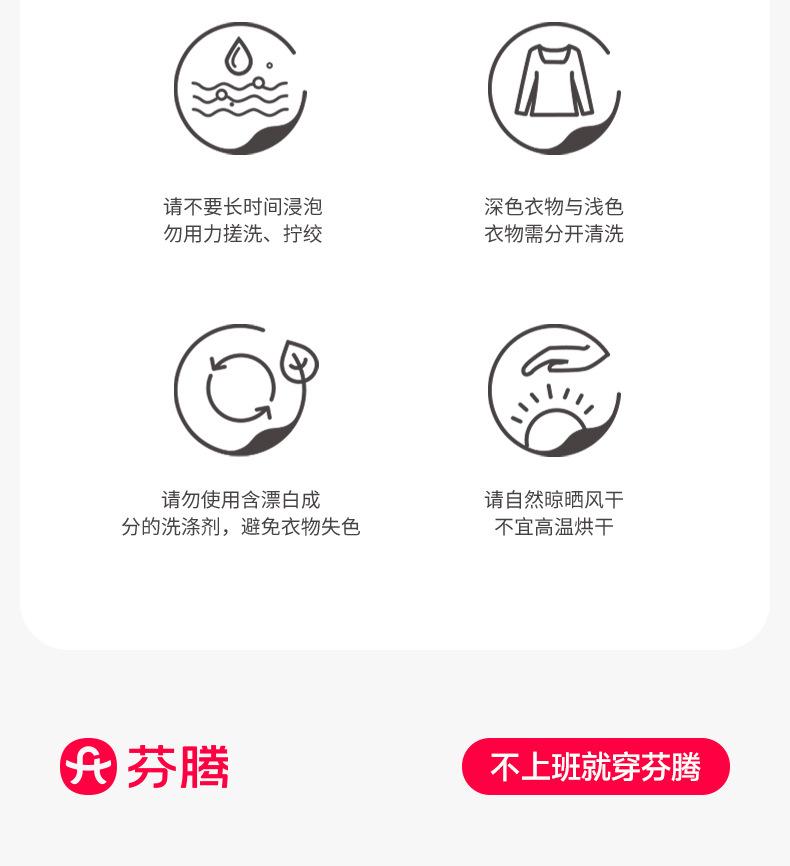 请不要长时间浸泡
勿用力搓洗、拧绞

深色衣物与浅色
衣物需分开清洗

请勿使用含漂白成
分的洗涤剂，避免衣物失色

请自然晾晒风干
不宜高温烘干

芬腾

不上班就穿芬腾