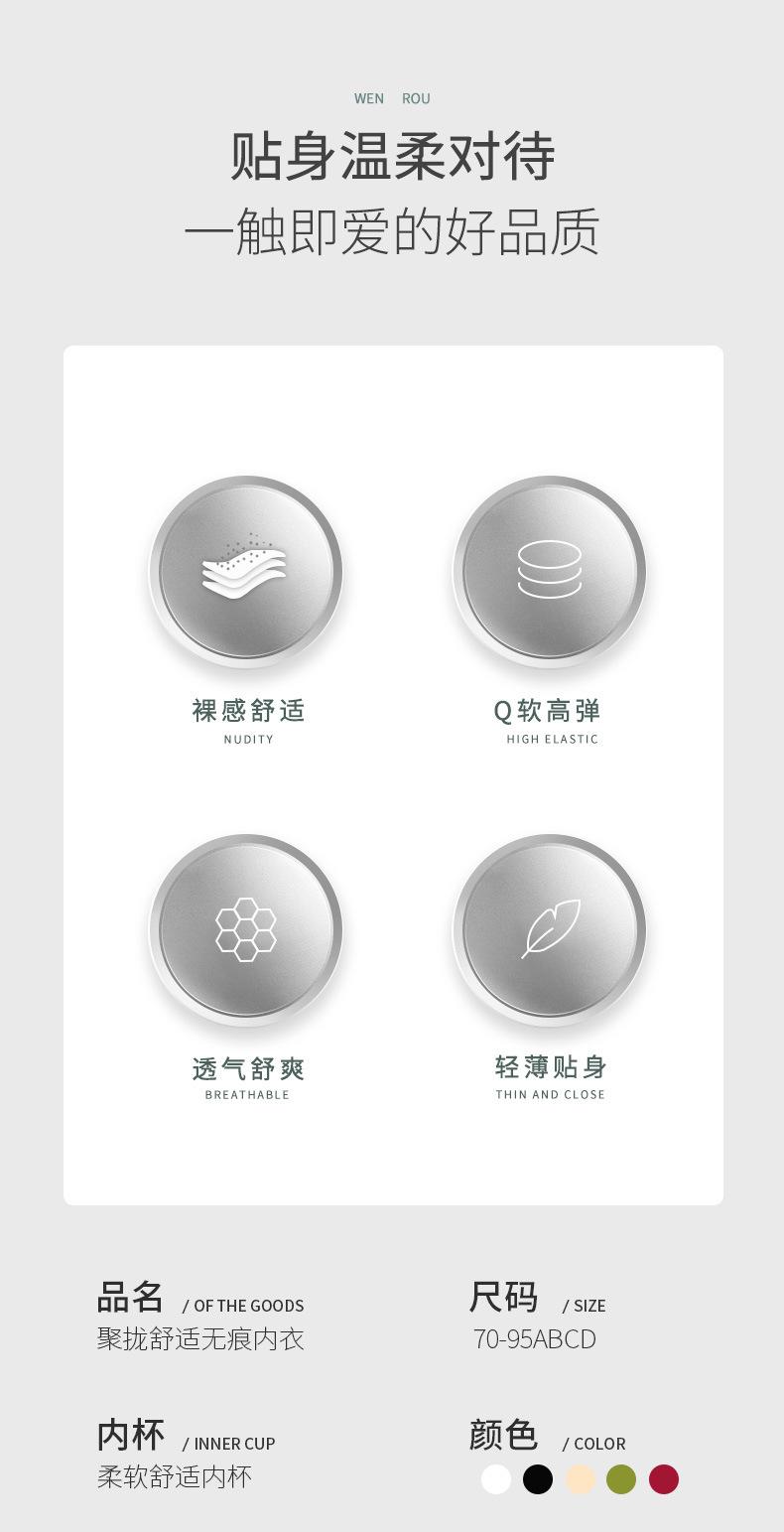 WEN ROU

贴身温柔对待

一触即爱的好品质

裸感舒适
NUDITY

Q软高弹
HIGH ELASTIC

透气舒爽
BREATHABLE

轻薄贴身
THIN AND CLOSE

品名 / OF THE GOODS
聚拢舒适无痕内衣

尺码 / SIZE
70-95ABCD

内杯 / INNER CUP
柔软舒适内杯

颜色 / COLOR