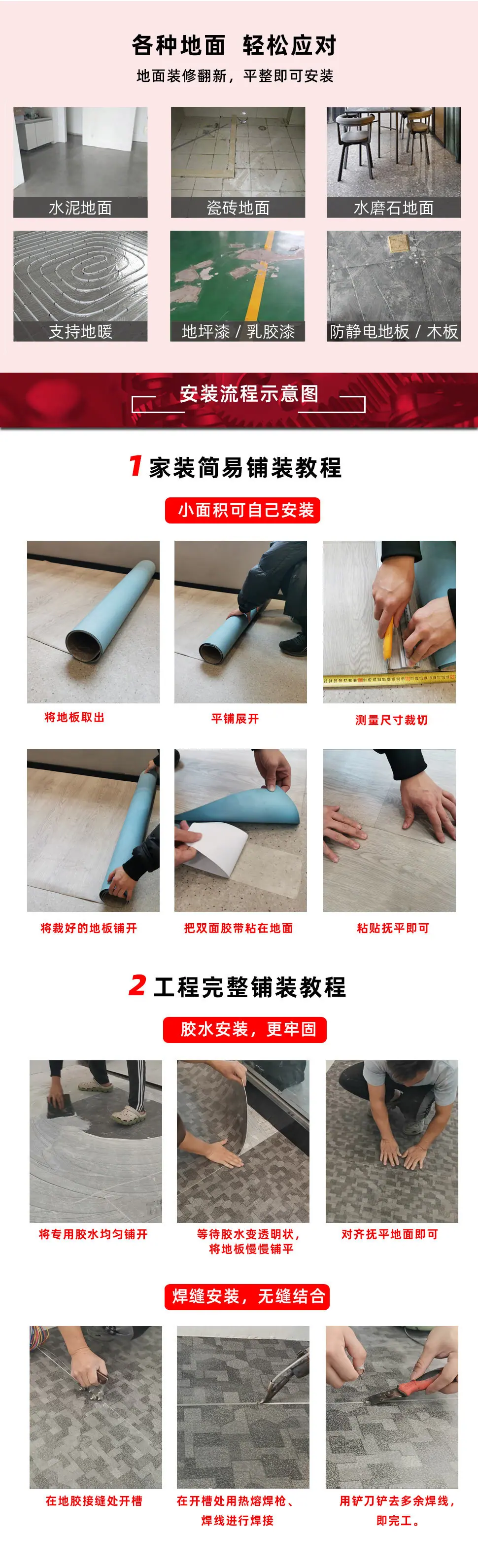 各种地面 轻松应对

地面装修翻新，平整即可安装

水泥地面

瓷砖地面

水磨石地面

支持地暖

地坪漆 / 乳胶漆

防静电地板 / 木板

安装流程示意图

1 家装简易铺装教程

小面积可自己安装

将地板取出

平铺展开

测量尺寸裁切

将裁好的地板铺开

把双面胶带粘在地面

粘贴抚平即可

2 工程完整铺装教程

胶水安装，更牢固

将专用胶水均匀铺开

等待胶水变透明状，将地板慢慢铺平

对齐抚平地面即可

焊缝安装，无缝结合

在地胶接缝处开槽

在开槽处用热熔焊枪、焊线进行焊接

用铲刀铲去多余焊线，即完工。