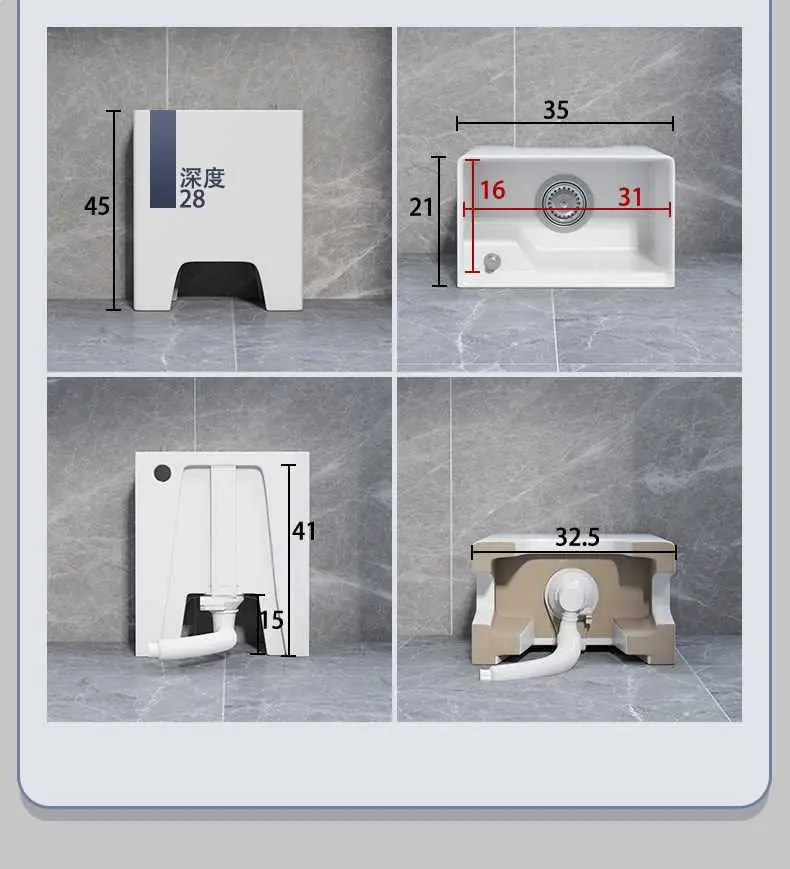 45

深度
28

35

21

16

31

41

15

32.5