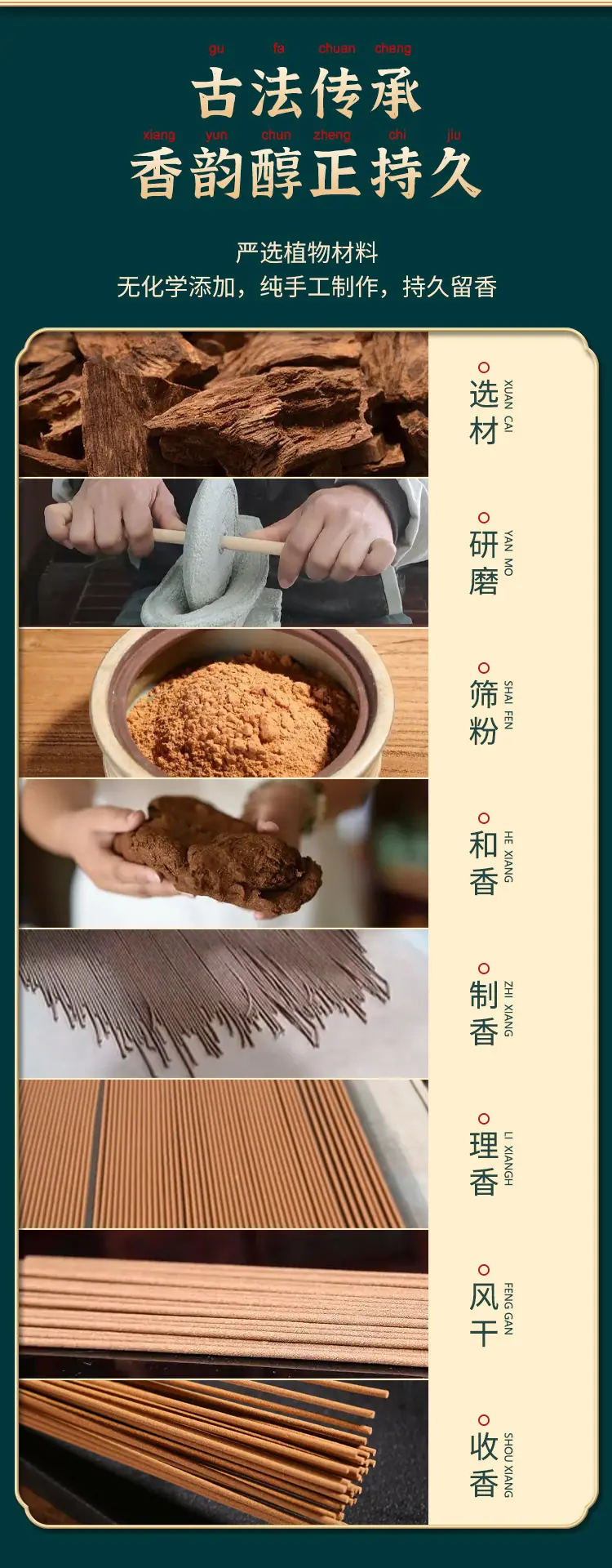 gu fa chuan cheng
古法传承
xiang yun chun zheng chi jiu
香韵醇正持久

严选植物材料
无化学添加，纯手工制作，持久留香

选材 XUAN CAI

研磨 YAN MO

筛粉 SHAI FEN

和香 HE XIANG

制香 ZHI XIANG

理香 LI XIANGH

风干 FENG GAN

收香 SHOU XIANG