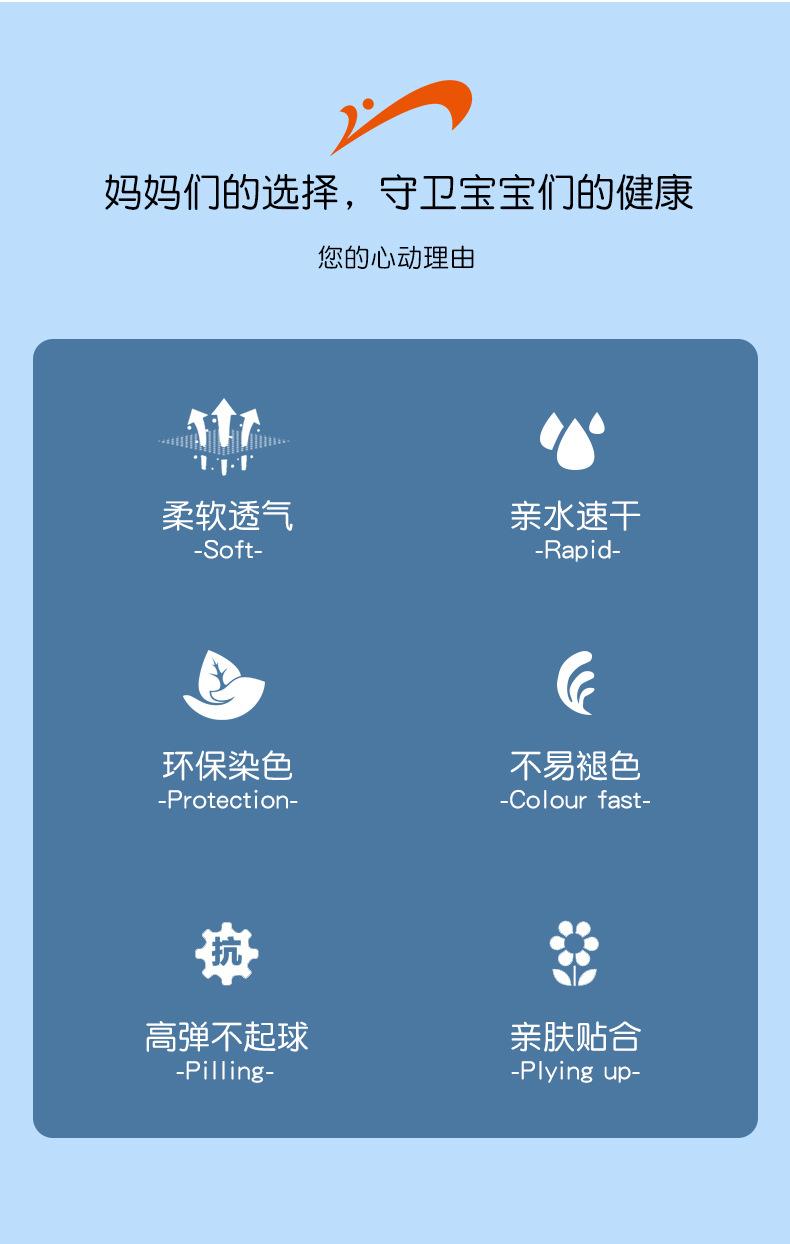 妈妈们的选择，守卫宝宝们的健康

您的心动理由

柔软透气
-Soft-

亲水速干
-Rapid-

环保染色
-Protection-

不易褪色
-Colour fast-

抗

高弹不起球
-Pilling-

亲肤贴合
-Plying up-