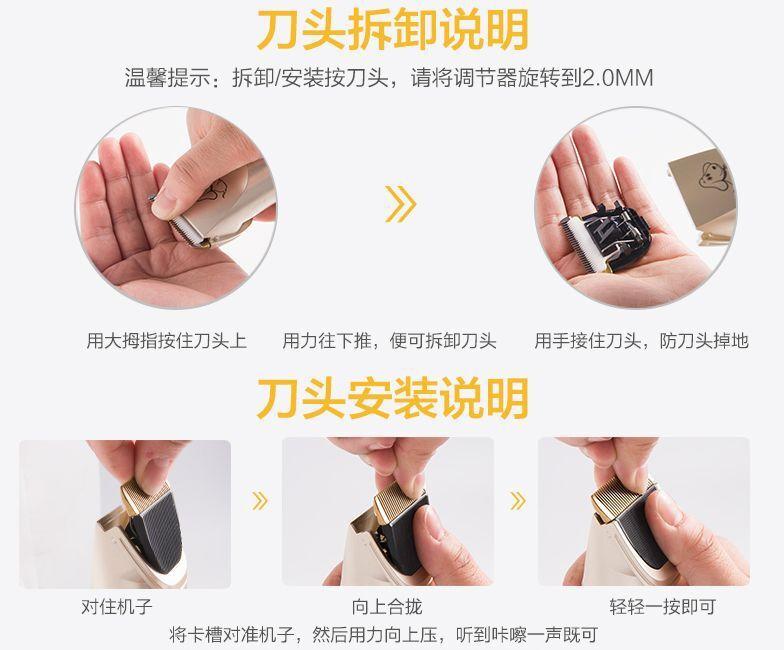 刀头拆卸说明

温馨提示：拆卸/安装按刀头，请将调节器旋转到2.0MM

用大拇指按住刀头上

用力往下推，便可拆卸刀头

用手接住刀头，防刀头掉地

刀头安装说明

对住机子

向上合拢

轻轻一按即可

将卡槽对准机子，然后用力向上压，听到咔嚓一声既可