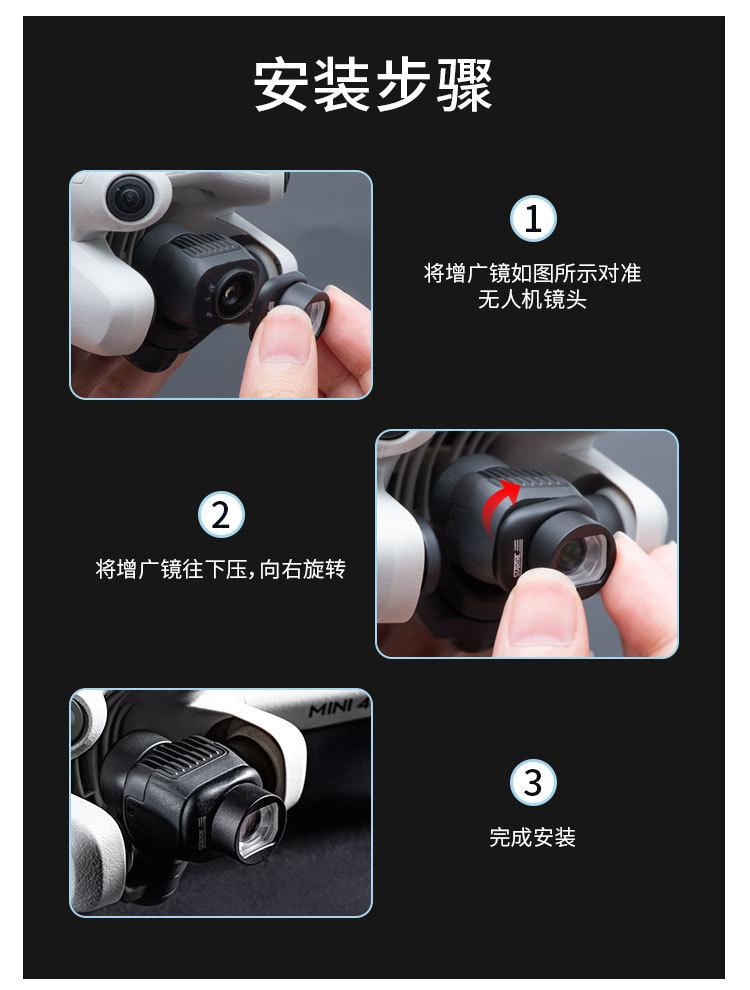 安装步骤

1

将增广镜如图所示对准无人机镜头

2

将增广镜往下压,向右旋转

MINI 4

3

完成安装