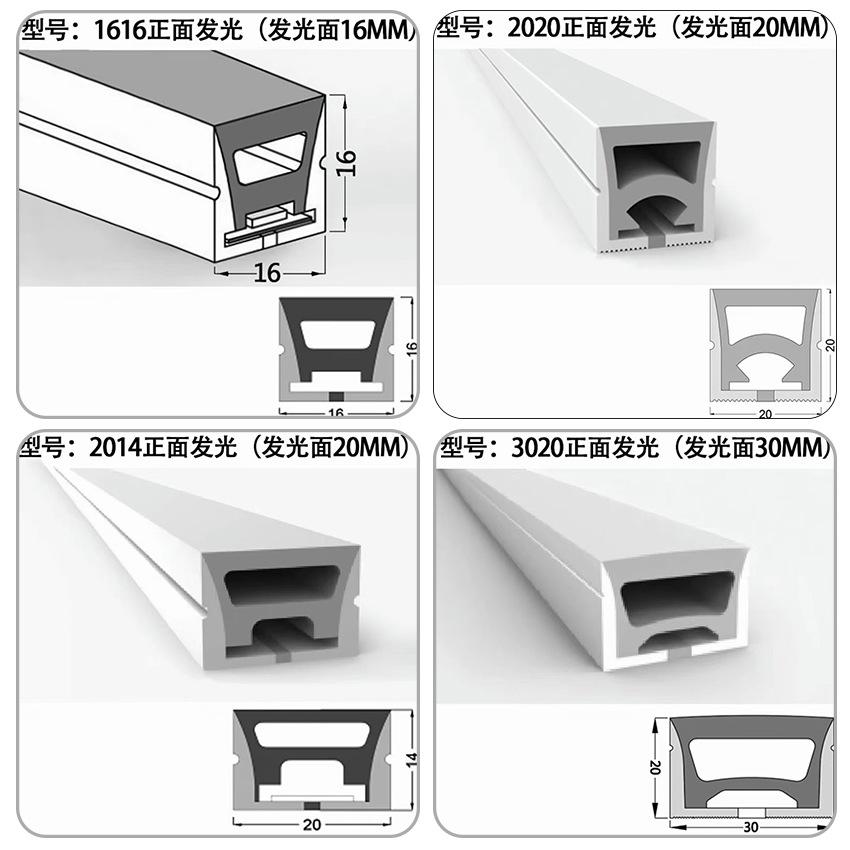 型号：1616正面发光（发光面16MM）

16

16

16

16

型号：2020正面发光（发光面20MM）

20

20

型号：2014正面发光（发光面20MM）

14

20

型号：3020正面发光（发光面30MM）

20

30