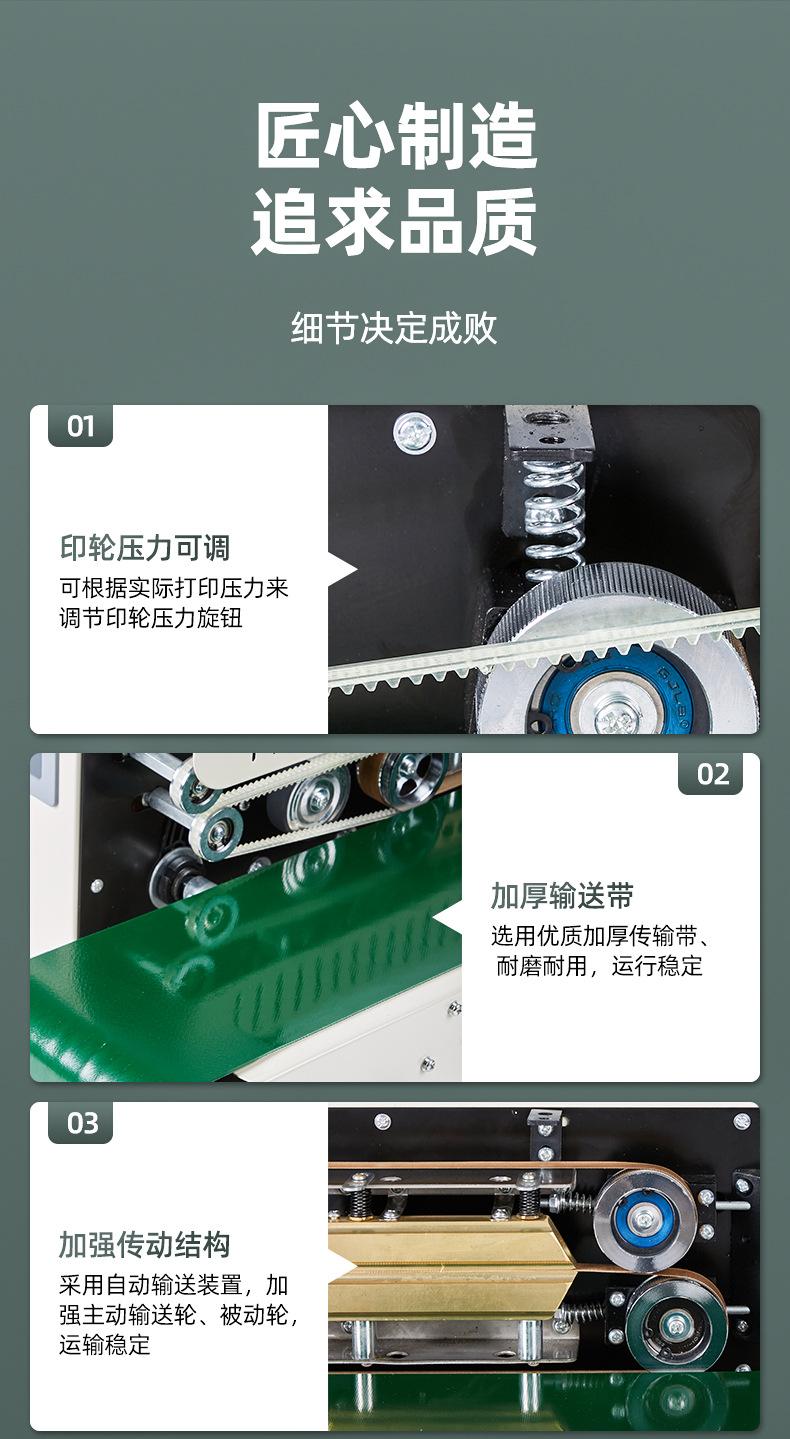 匠心制造
追求品质

细节决定成败

01

印轮压力可调

可根据实际打印压力来调节印轮压力旋钮

02

加厚输送带

选用优质加厚传输带、耐磨耐用，运行稳定

03

加强传动结构

采用自动输送装置，加强主动输送轮、被动轮，运输稳定