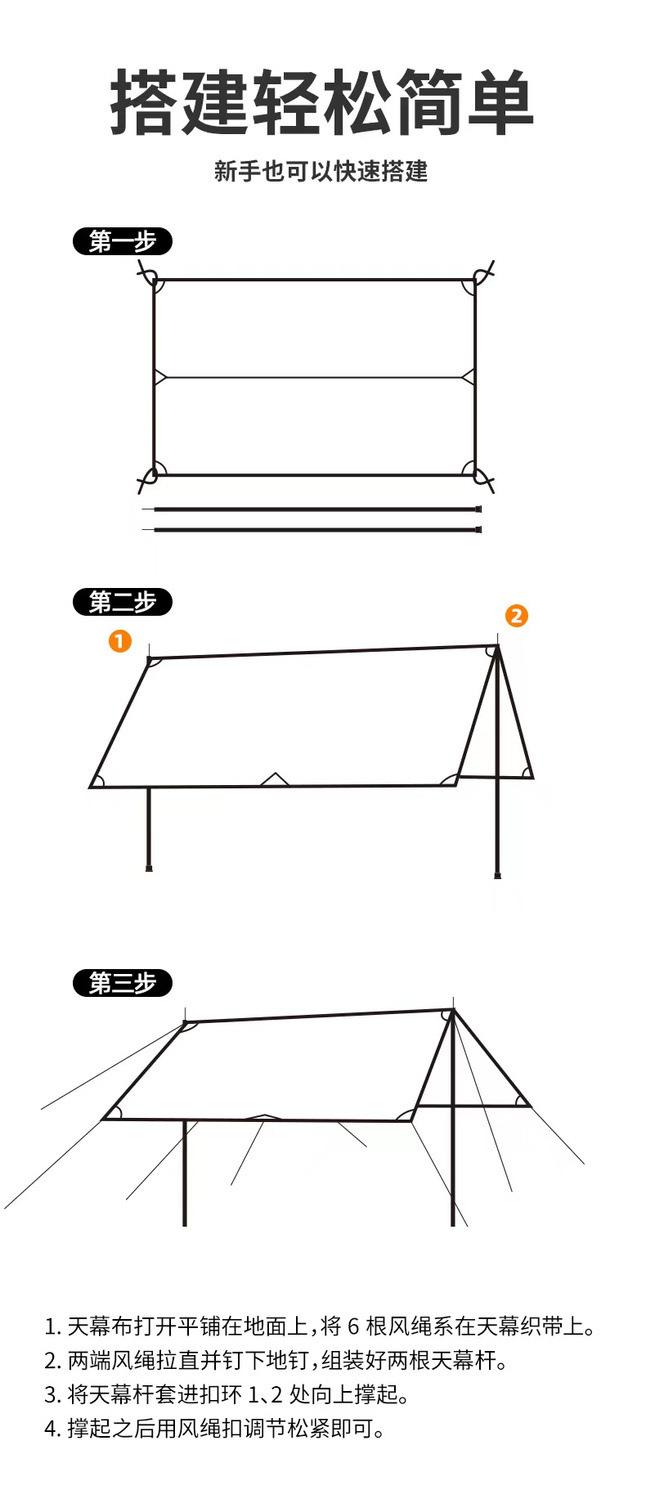 搭建轻松简单

新手也可以快速搭建

第一步

第二步

1

2

第三步

1. 天幕布打开平铺在地面上，将 6 根风绳系在天幕织带上。
2. 两端风绳拉直并钉下地钉，组装好两根天幕杆。
3. 将天幕杆套进扣环 1、2 处向上撑起。
4. 撑起之后用风绳扣调节松紧即可。