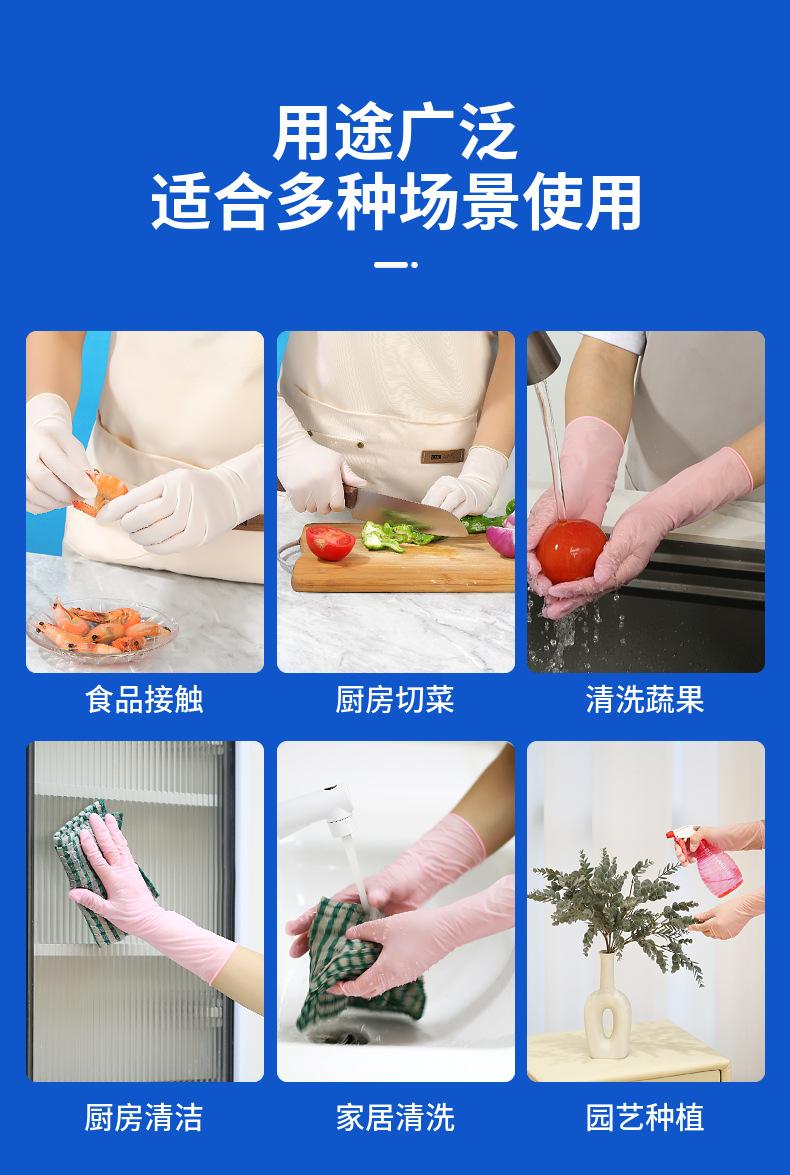 用途广泛
适合多种场景使用

食品接触

厨房切菜

清洗蔬果

厨房清洁

家居清洗

园艺种植